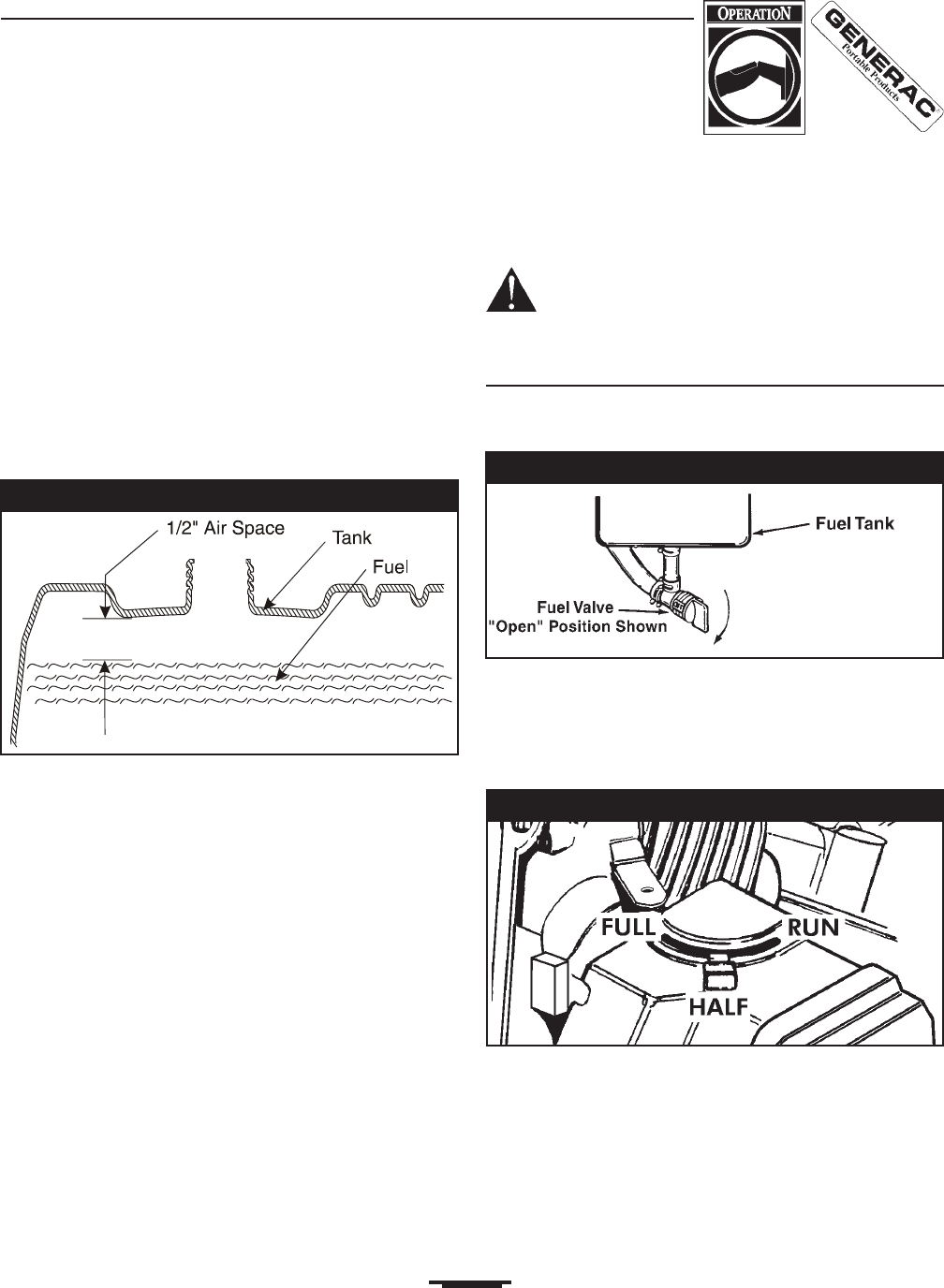 OPERATION

GENERAC
Portable Products

1/2" Air Space

Tank

Fuel

Fuel Tank

Fuel Valve
"Open" Position Shown

FULL

RUN

HALF