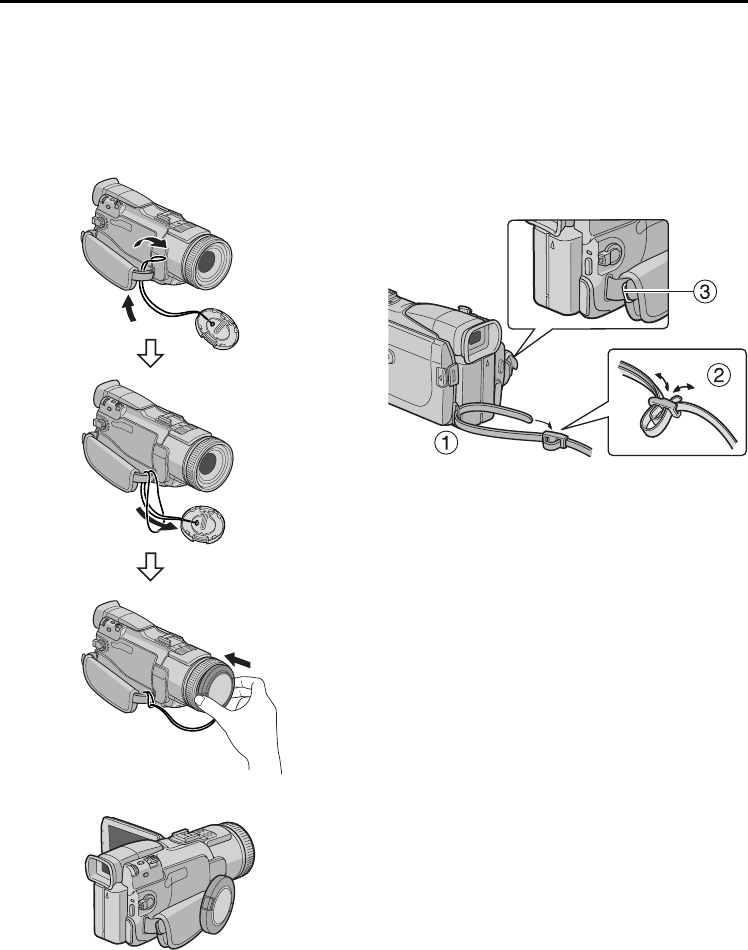 ③

②

①