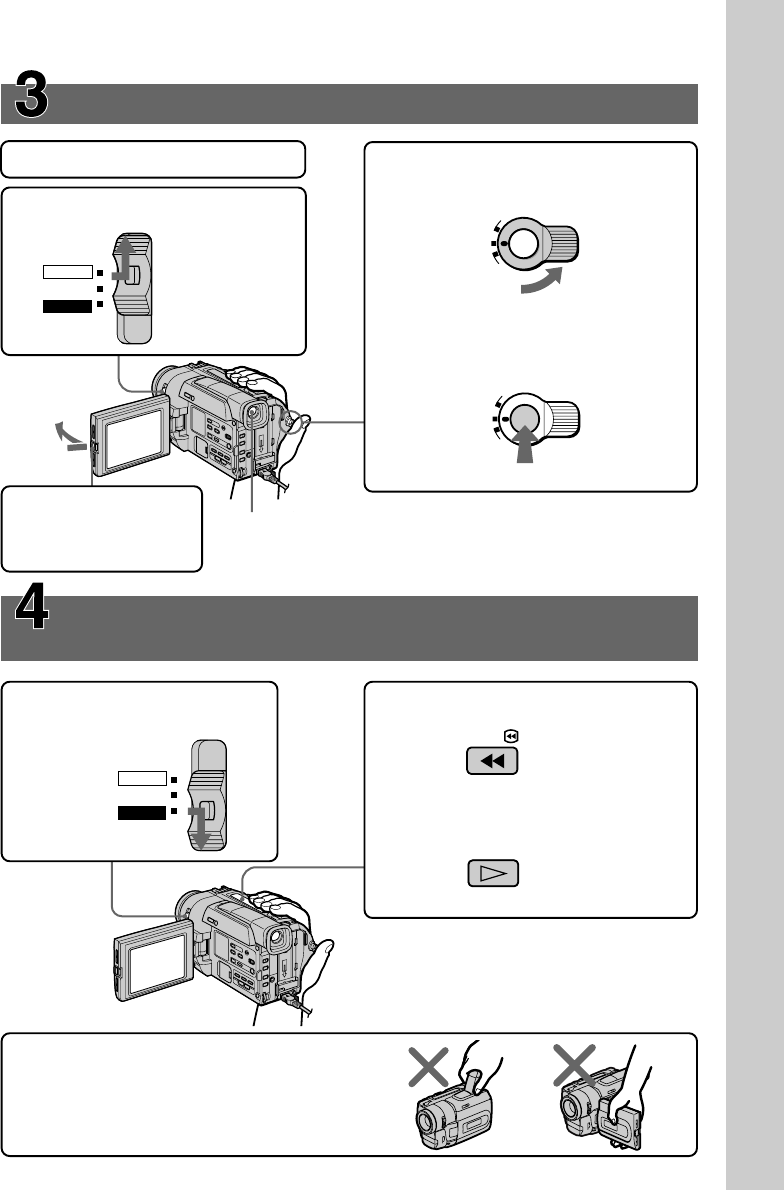 3

4