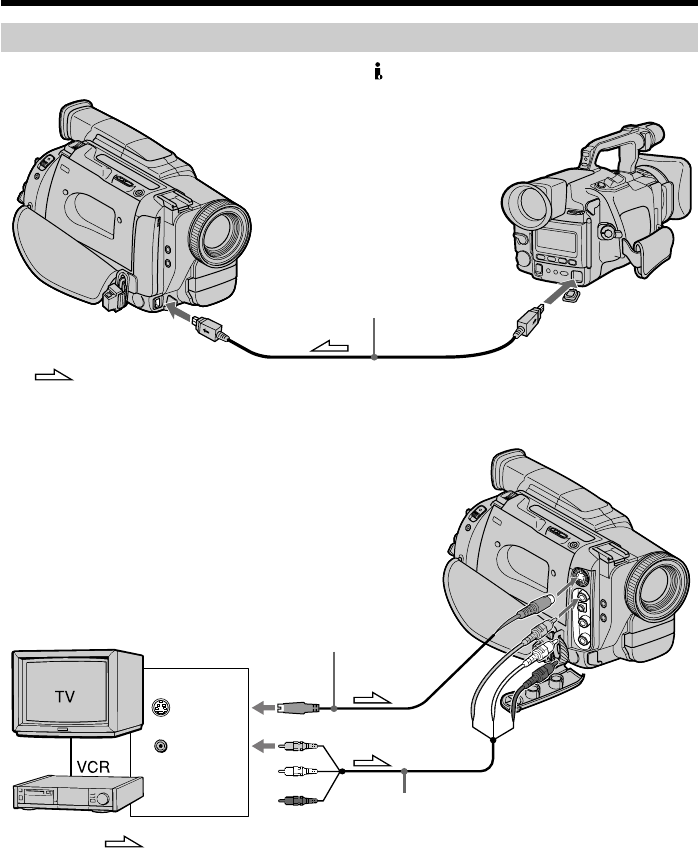 TV

VCR