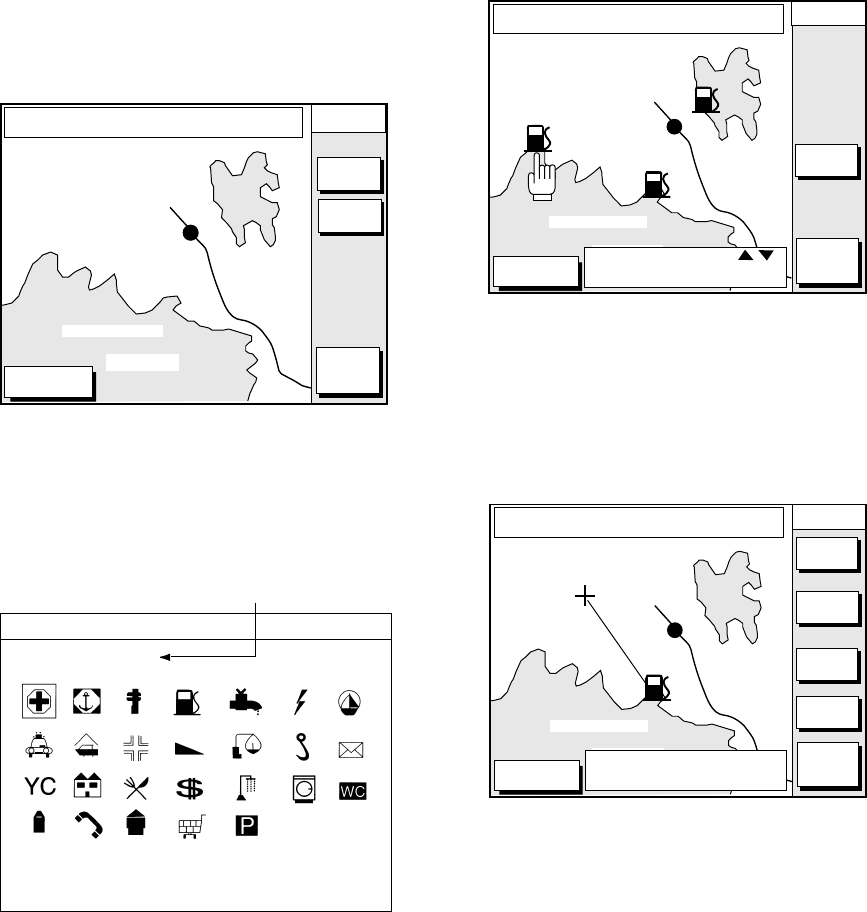 YC

WC

P