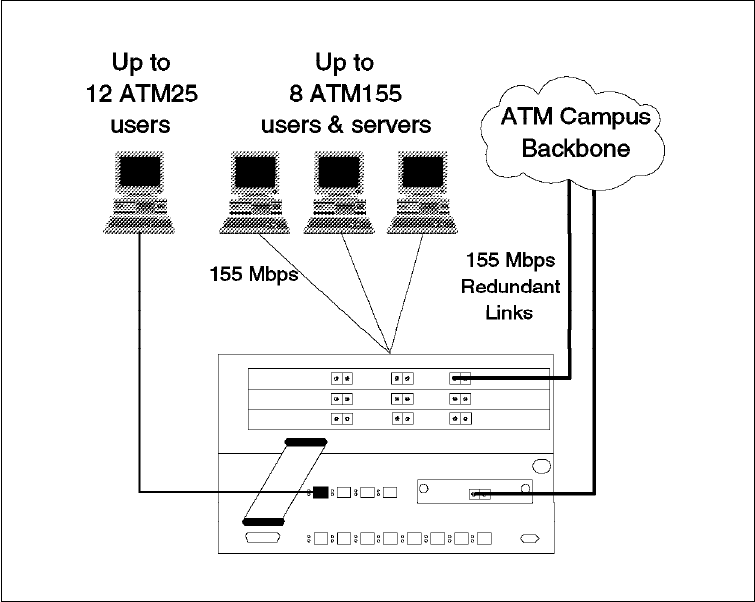 Up to
12 ATM25
users

Up to
8 ATM155
users & servers

ATM Campus
Backbone

155 Mbps

155 Mbps
Redundant
Links