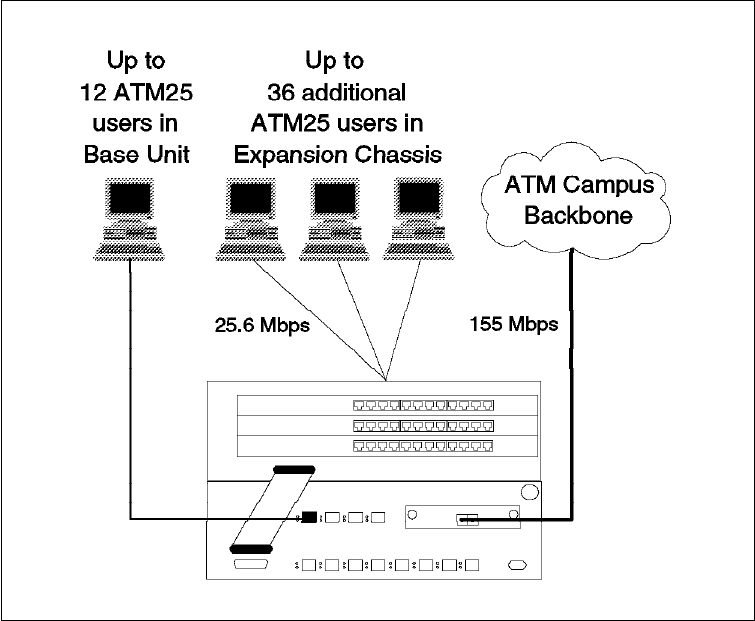 Up to
12 ATM25
users in
Base Unit

Up to
36 additional
ATM25 users in
Expansion Chassis

ATM Campus
Backbone

25.6 Mbps

155 Mbps