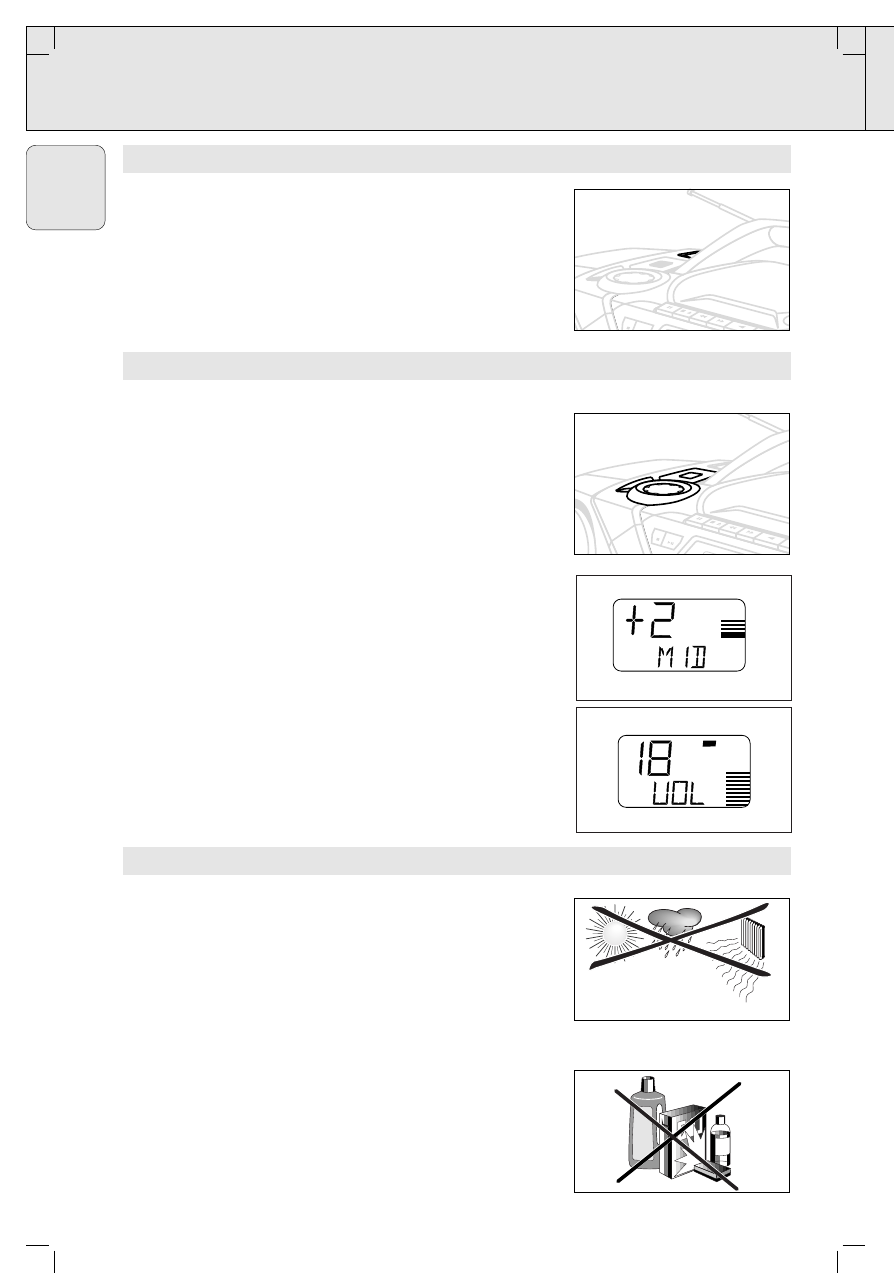 +2
MID

18
VOL