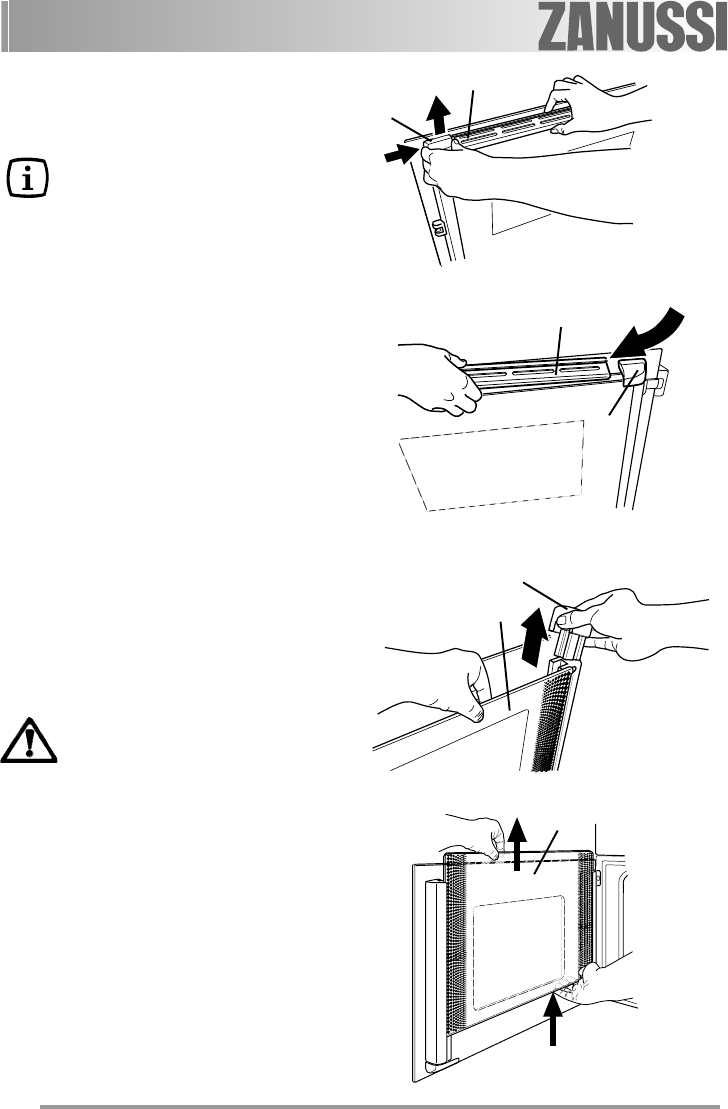 ZANUSSI