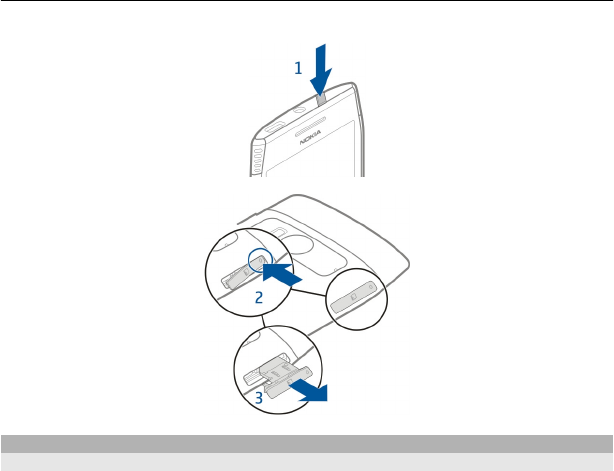 1

NOKIA

2

3