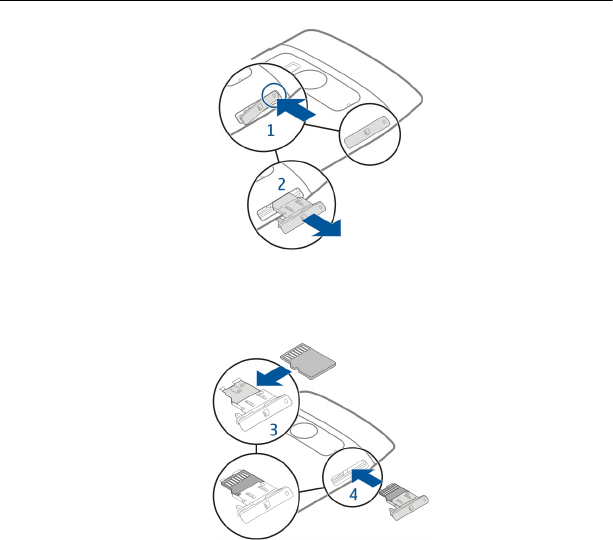 1
2
3
4