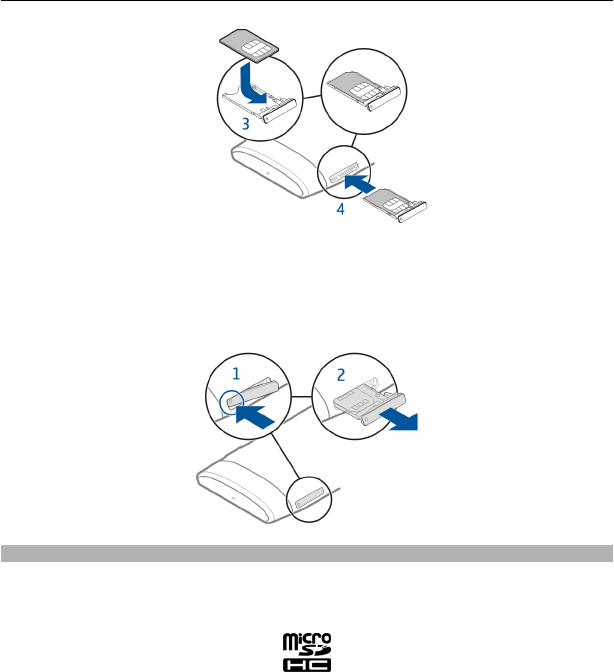 3

4

1

2

micro SD HC