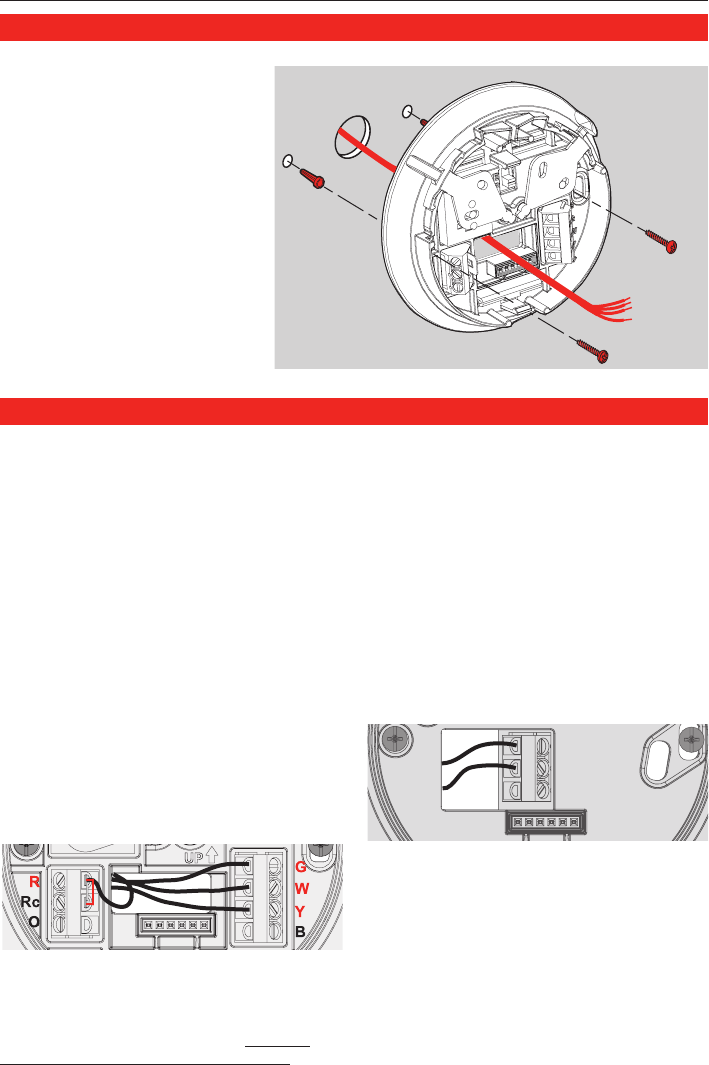 UP

R
Rc
O

G
W
Y
B