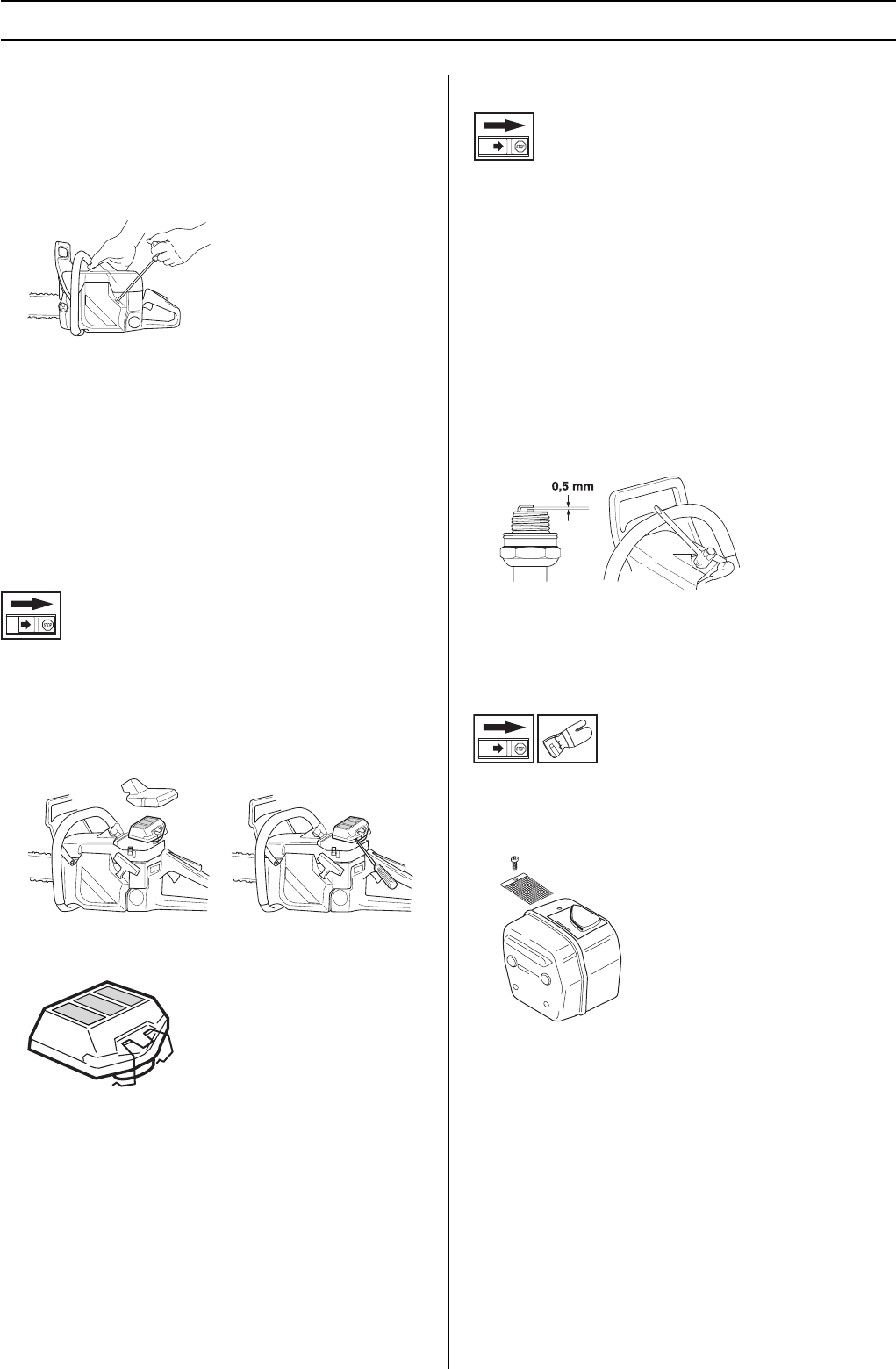 0,5 mm