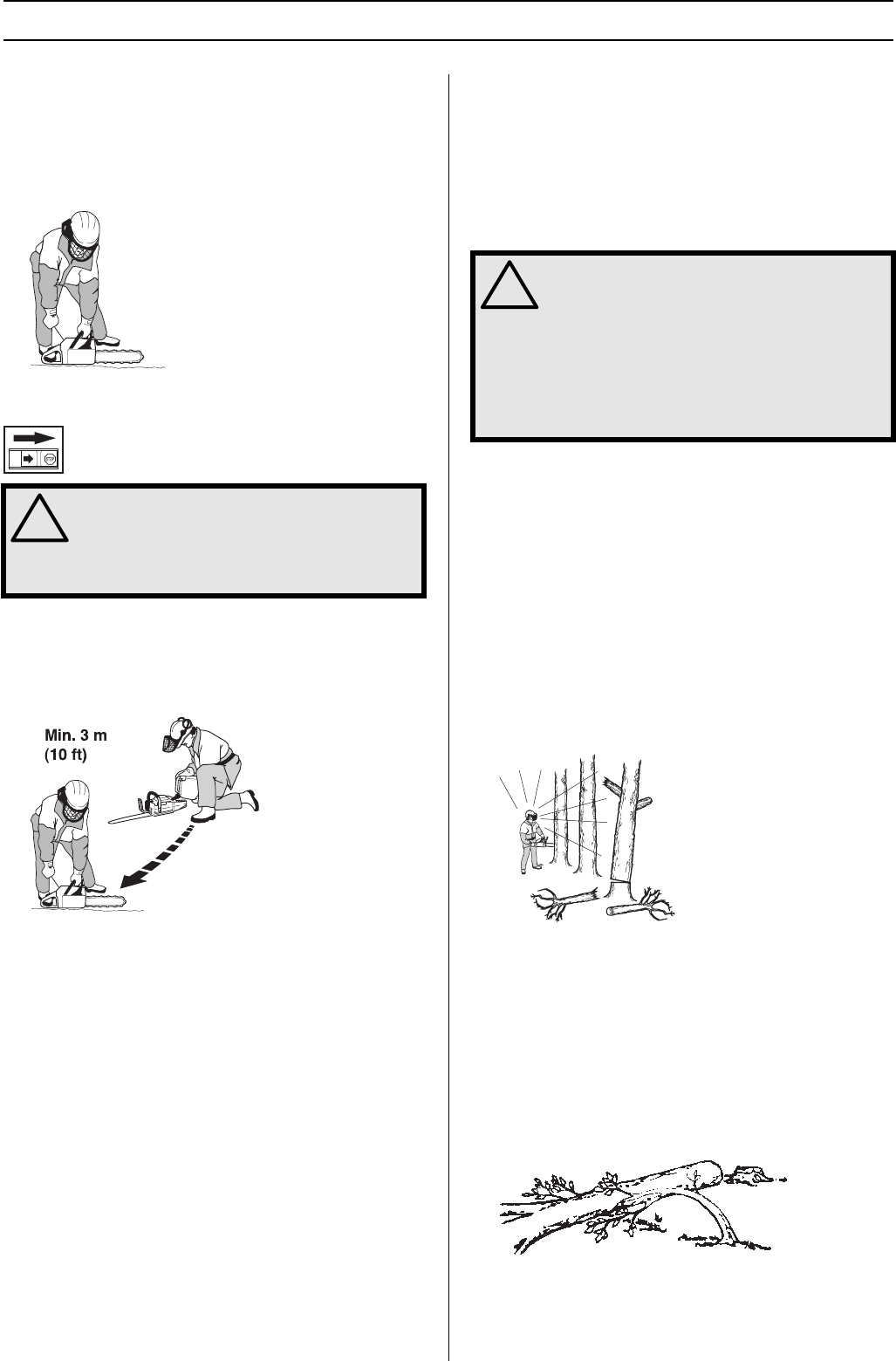 Min. 3 m
(10 ft)