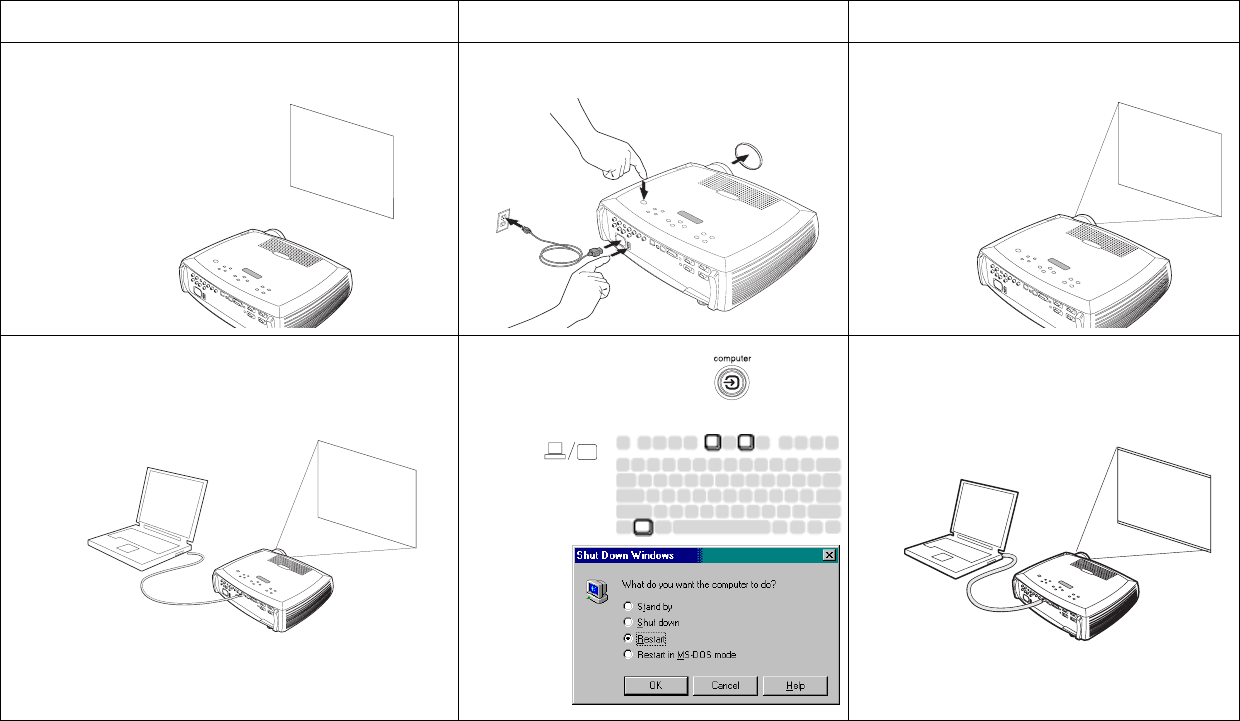 computer

Shut Down Windows

What do you want the computer to do?

Stand by
Shut down
Restart
Restart in MS-DOS mode

OK Cancel Help