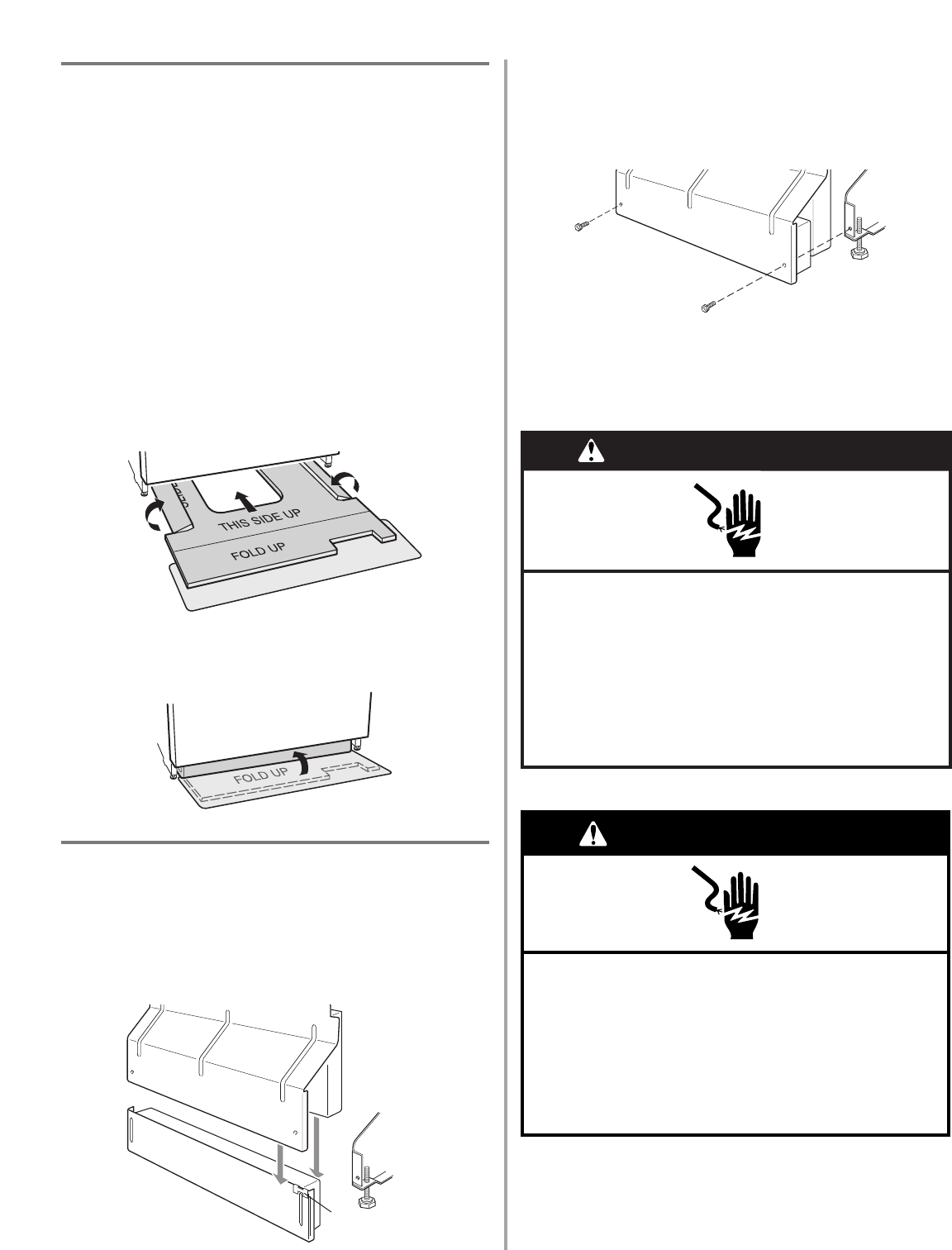 THIS SIDE UP

FOLD UP

FOLD UP