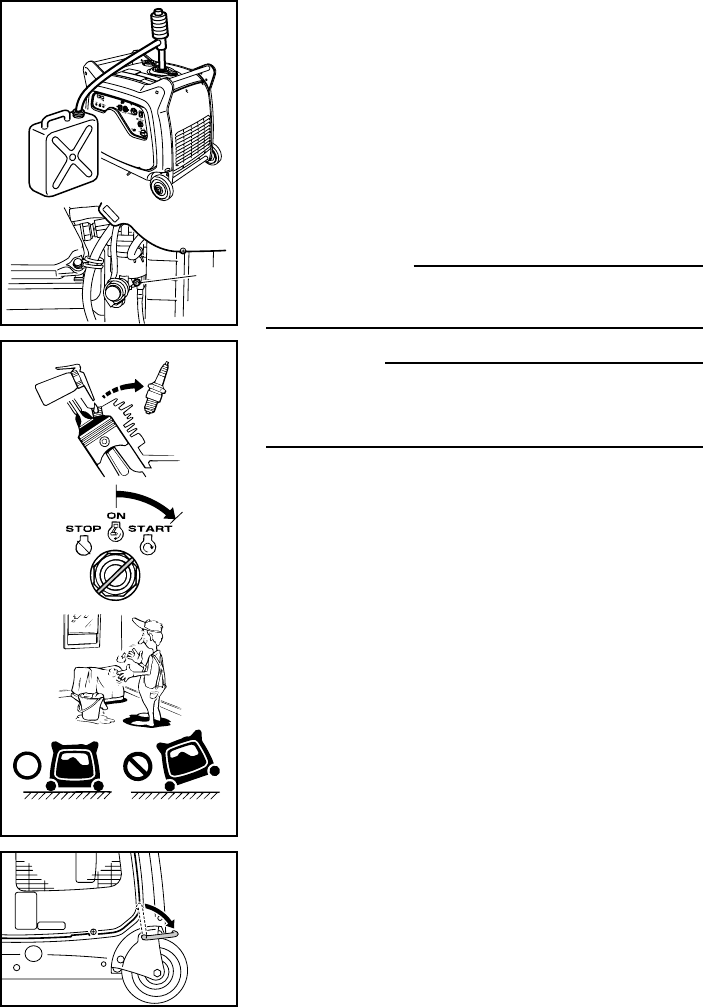 STOP
ON
START