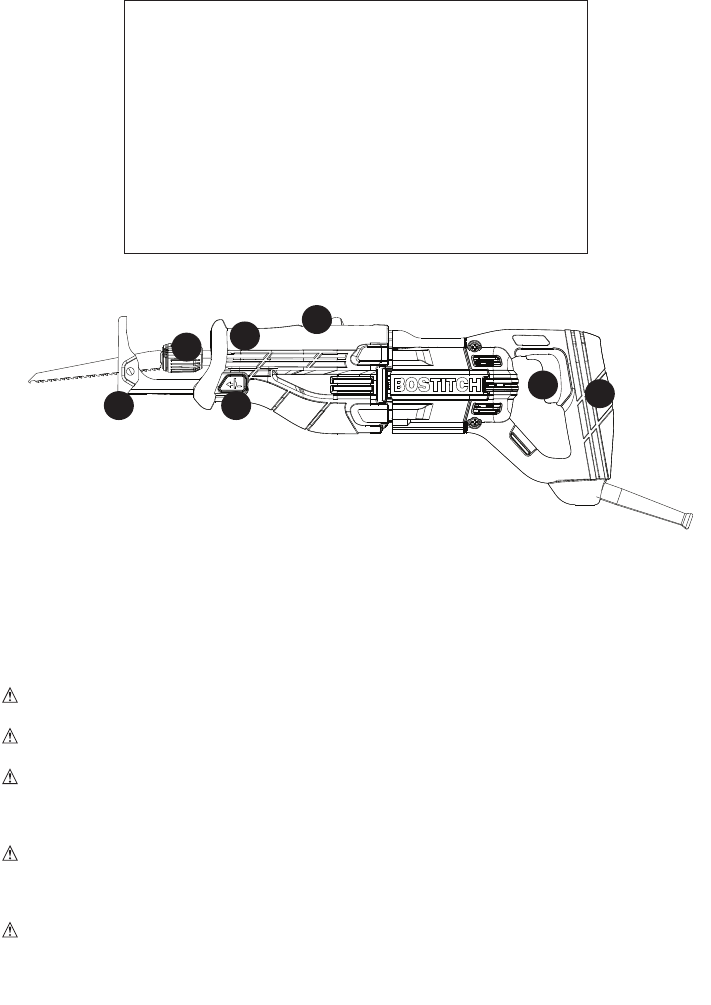 BOSTITCH