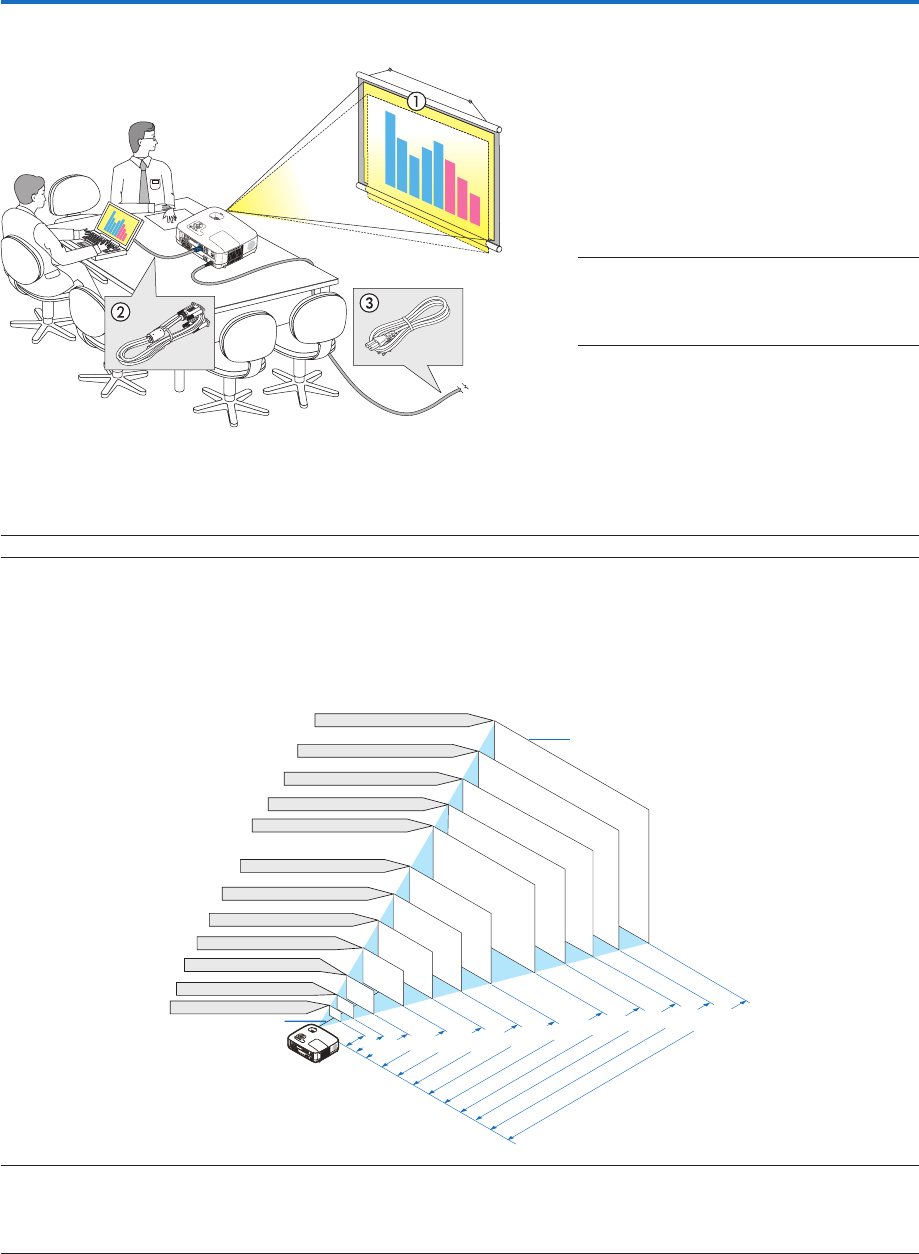 1

2

3