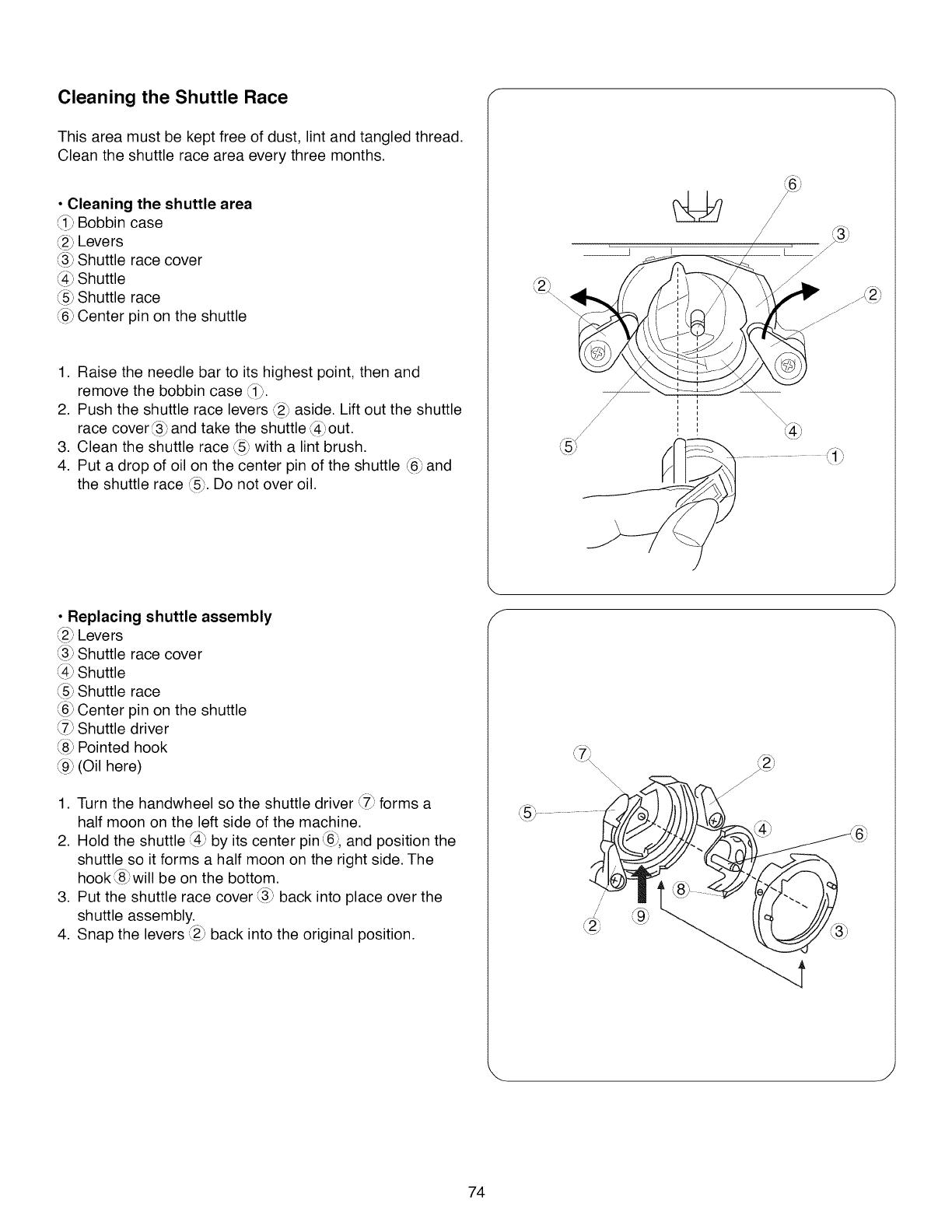 Cleaning the Shuttle Race

This area must be kept free of dust, lint and tangled thread. Clean the shuttle race area every three months.

• Cleaning the shuttle area
① Bobbin case
② Levers
③ Shuttle race cover
④ Shuttle
⑤ Shuttle race
⑥ Center pin on the shuttle

1. Raise the needle bar to its highest point, then and remove the bobbin case ①.
2. Push the shuttle race levers ② aside. Lift out the shuttle race cover ③ and take the shuttle ④ out.
3. Clean the shuttle race ⑤ with a lint brush.
4. Put a drop of oil on the center pin of the shuttle ⑥ and the shuttle race ⑤. Do not over oil.

⑥ ③ ② ② ④ ⑤ ①

• Replacing shuttle assembly
② Levers
③ Shuttle race cover
④ Shuttle
⑤ Shuttle race
⑥ Center pin on the shuttle
⑦ Shuttle driver
⑧ Pointed hook
⑨ (Oil here)

1. Turn the handwheel so the shuttle driver ⑦ forms a half moon on the left side of the machine.
2. Hold the shuttle ④ by its center pin ⑥, and position the shuttle so it forms a half moon on the right side. The hook ⑧ will be on the bottom.
3. Put the shuttle race cover ③ back into place over the shuttle assembly.
4. Snap the levers ② back into the original position.

⑦ ② ⑤ ④ ⑥ ⑧ ② ⑨ ③

74