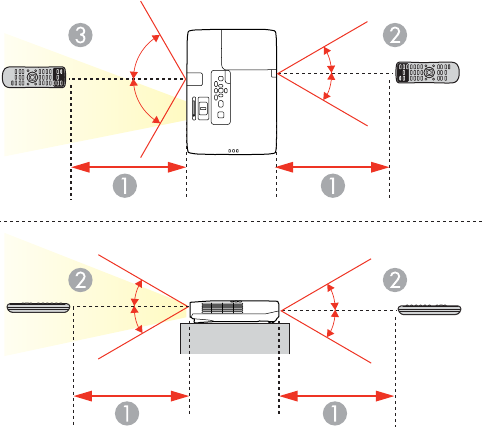 3
2
1
1
2
2
1
1