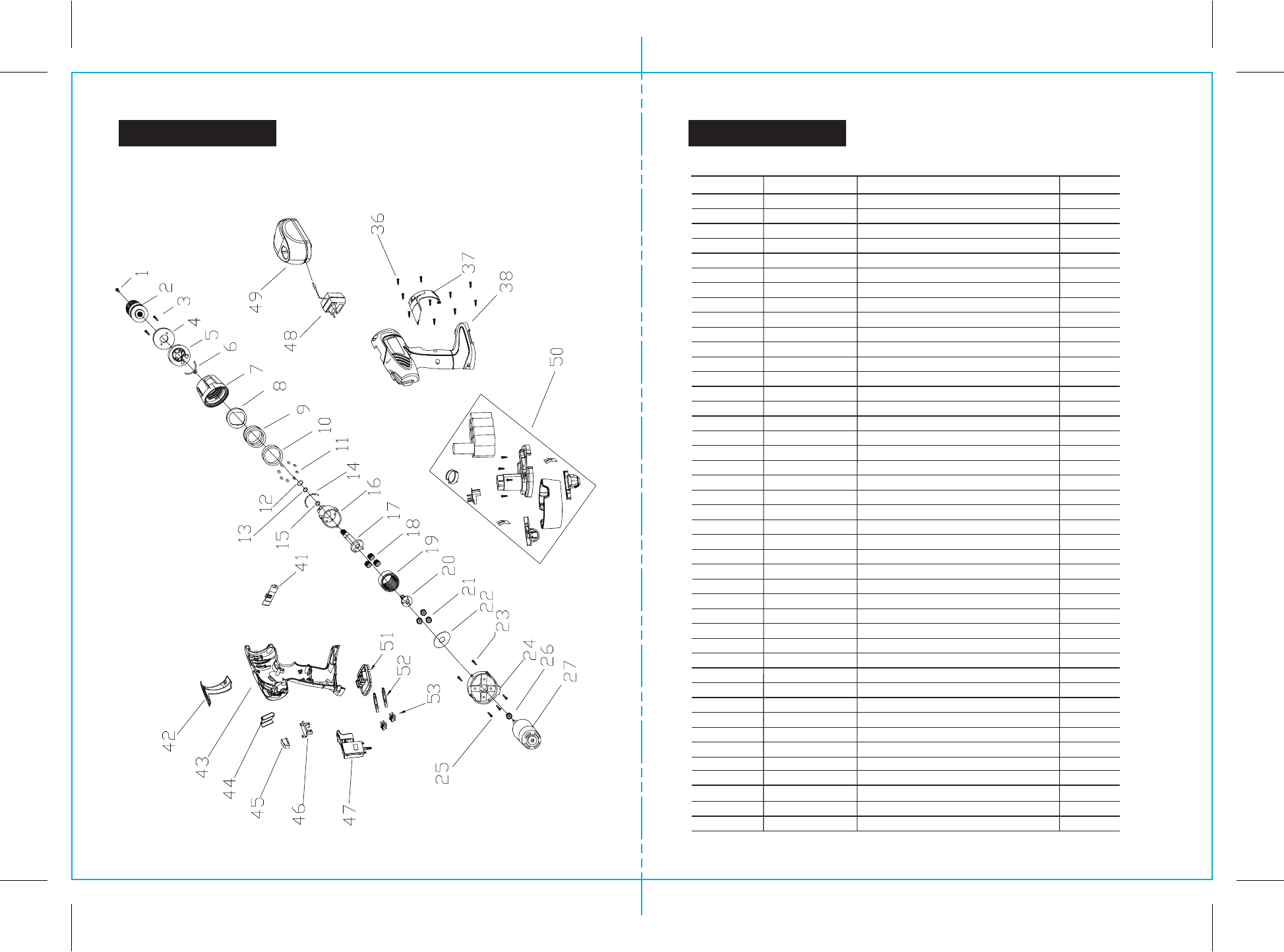 1
2
3
4
5
6
7
8
9
10
11
12
13
14
15
16
17
18
19
20
21
22
23
24
25
26
27
36
37
38
41
42
43
44
45
46
47
48
49
50
51
52
53