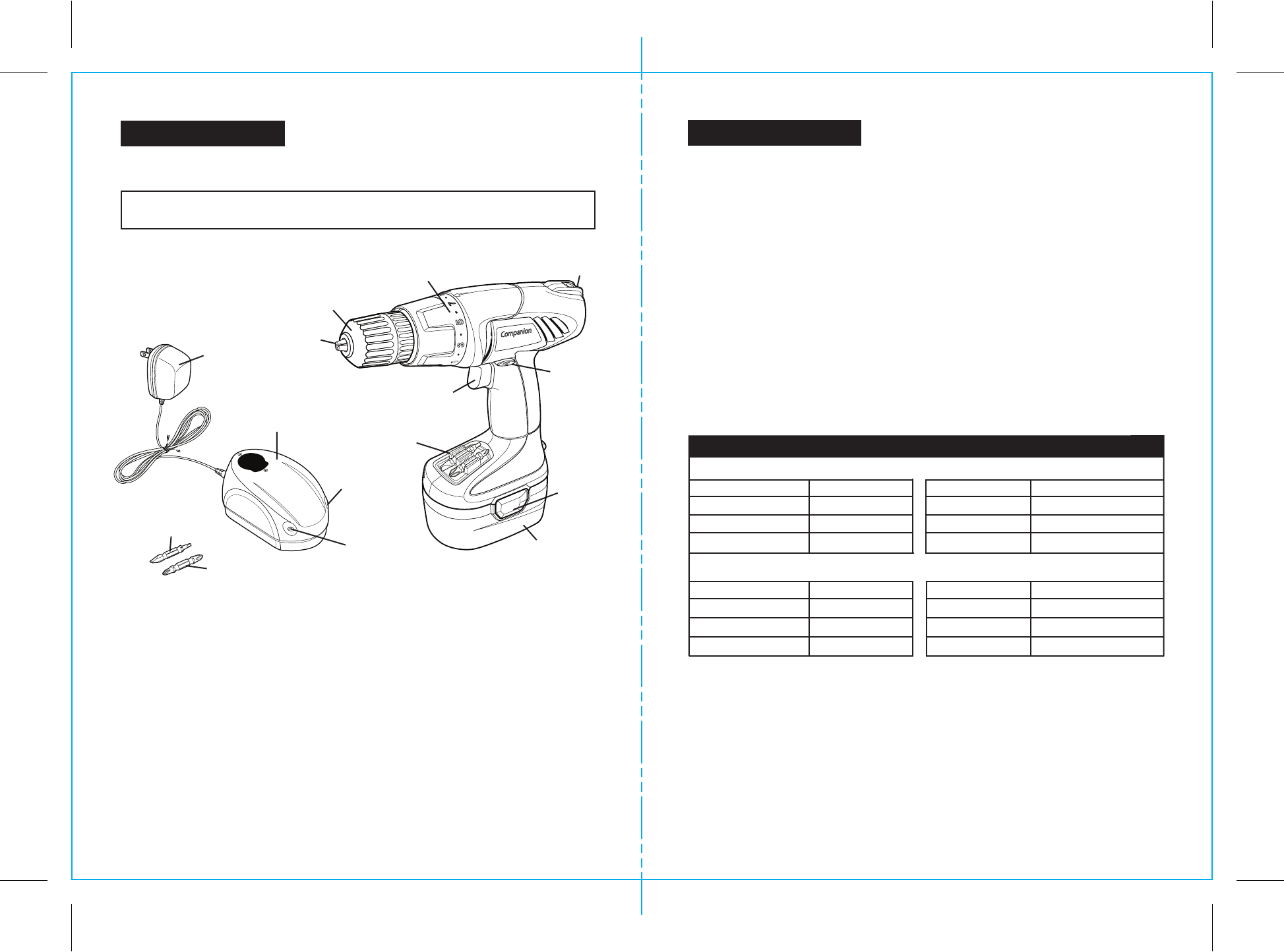 Companion