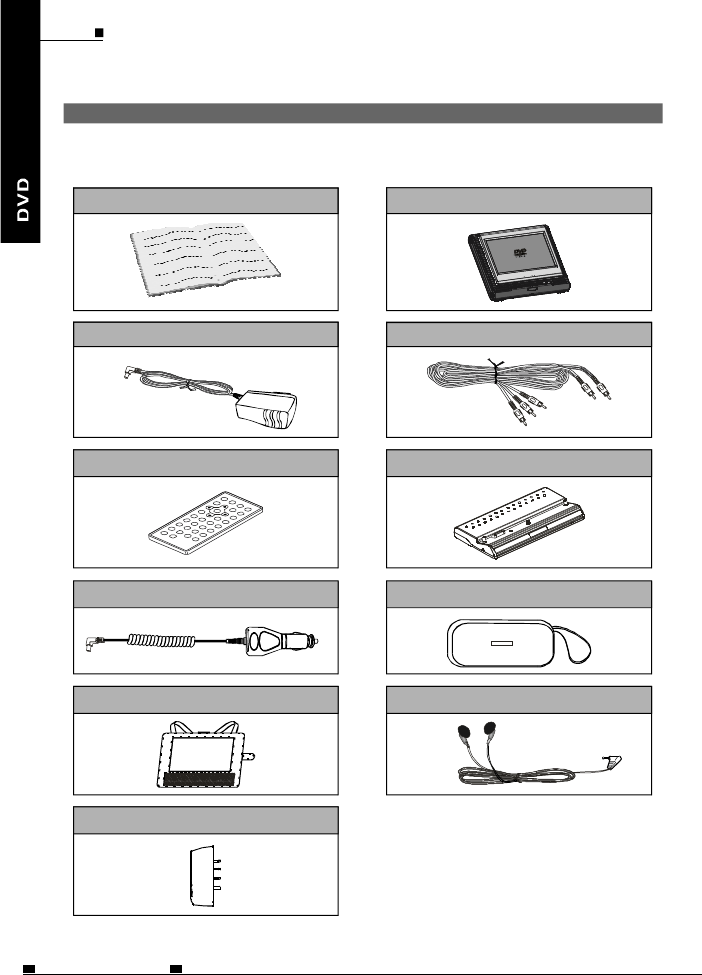 DVD