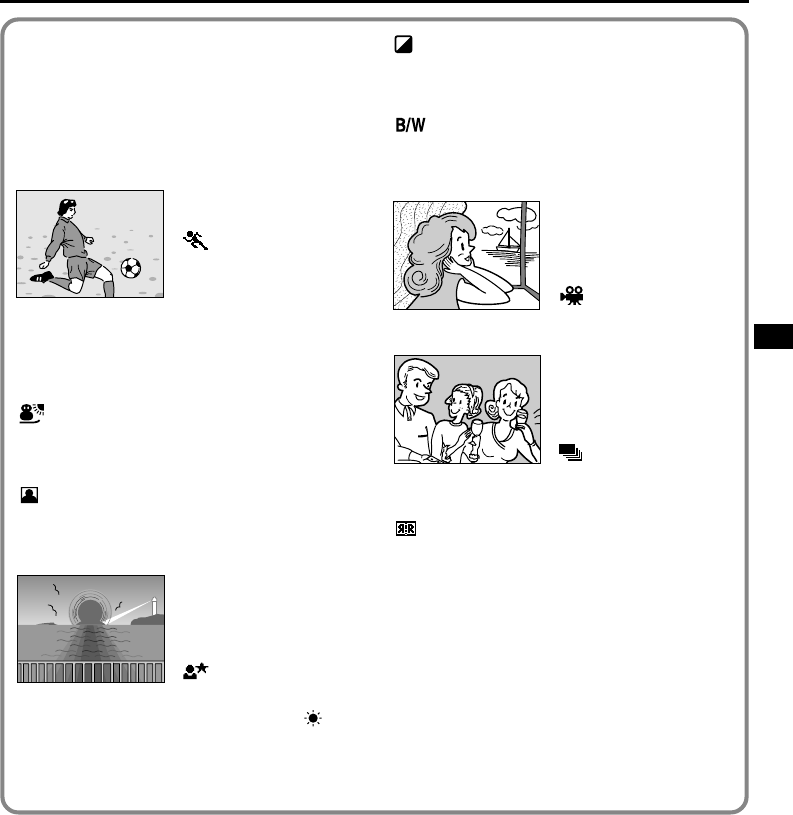 B/W