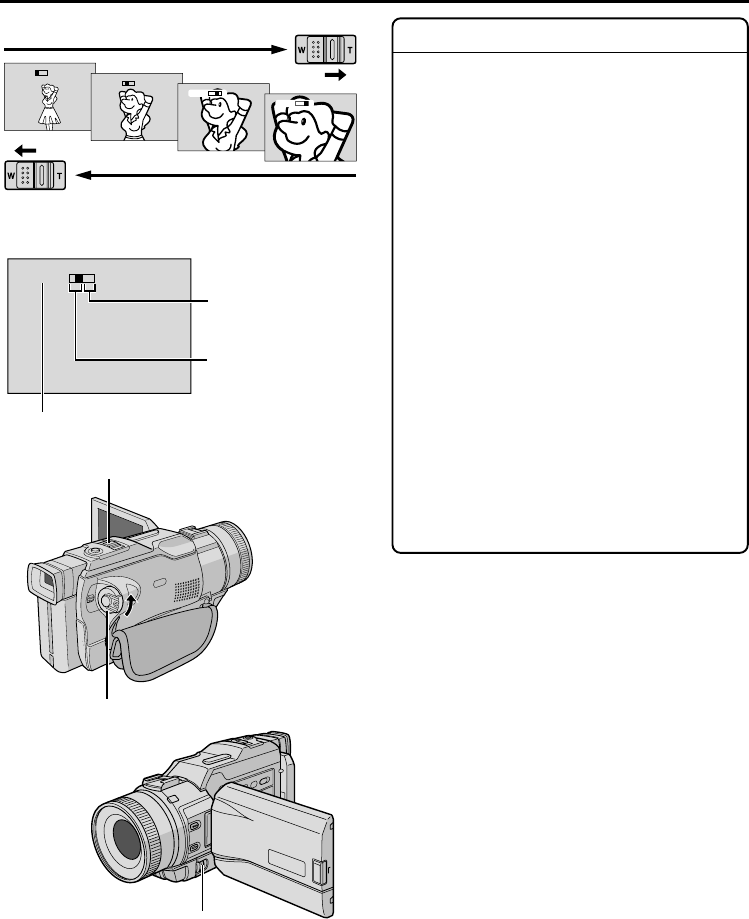 W T

W T