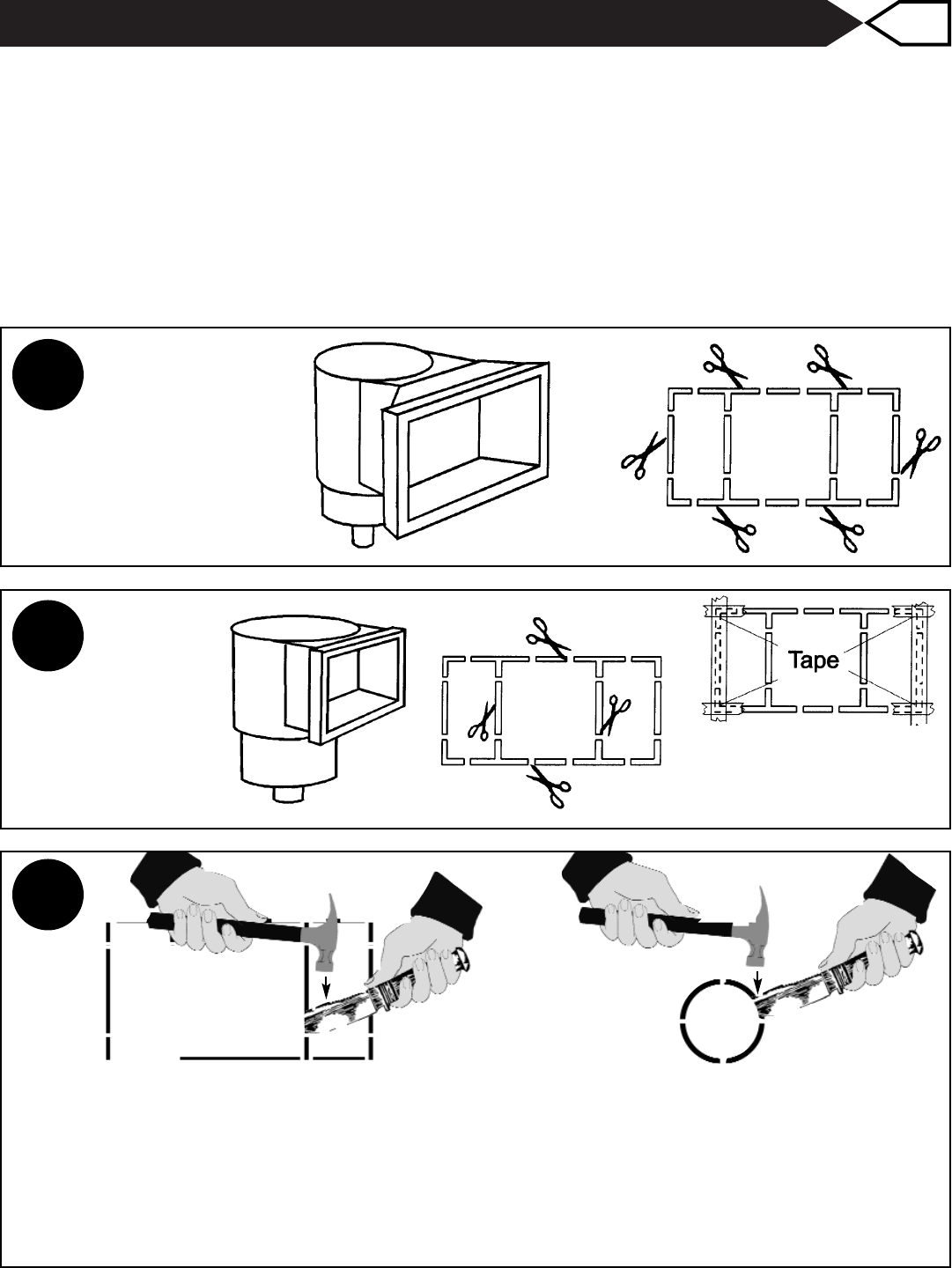 Tape