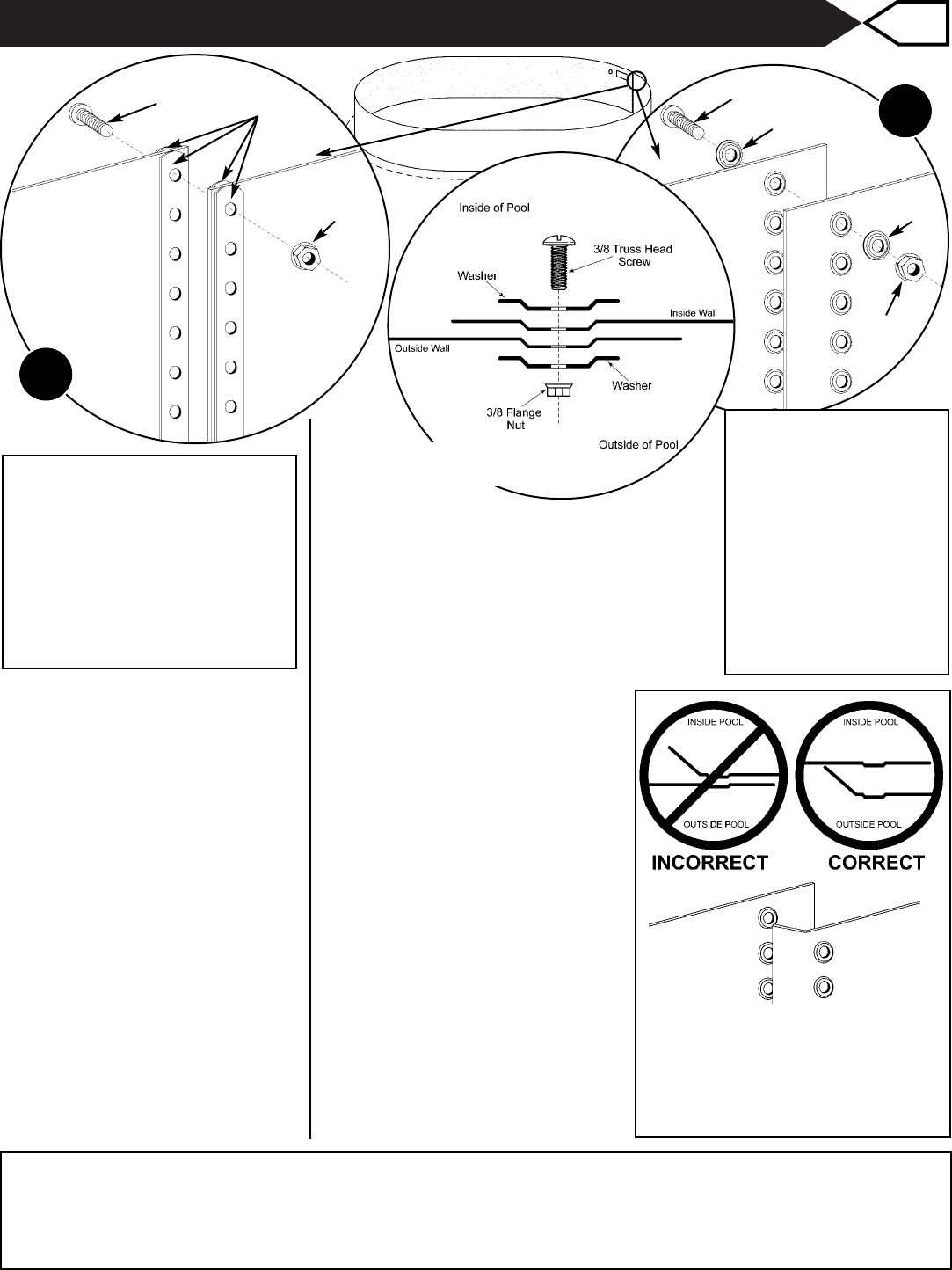 Inside of Pool

3/8 Truss Head Screw

Washer

Inside Wall

Outside Wall

Washer

3/8 Flange Nut

Outside of Pool

INSIDE POOL

OUTSIDE POOL

INCORRECT

INSIDE POOL

OUTSIDE POOL

CORRECT