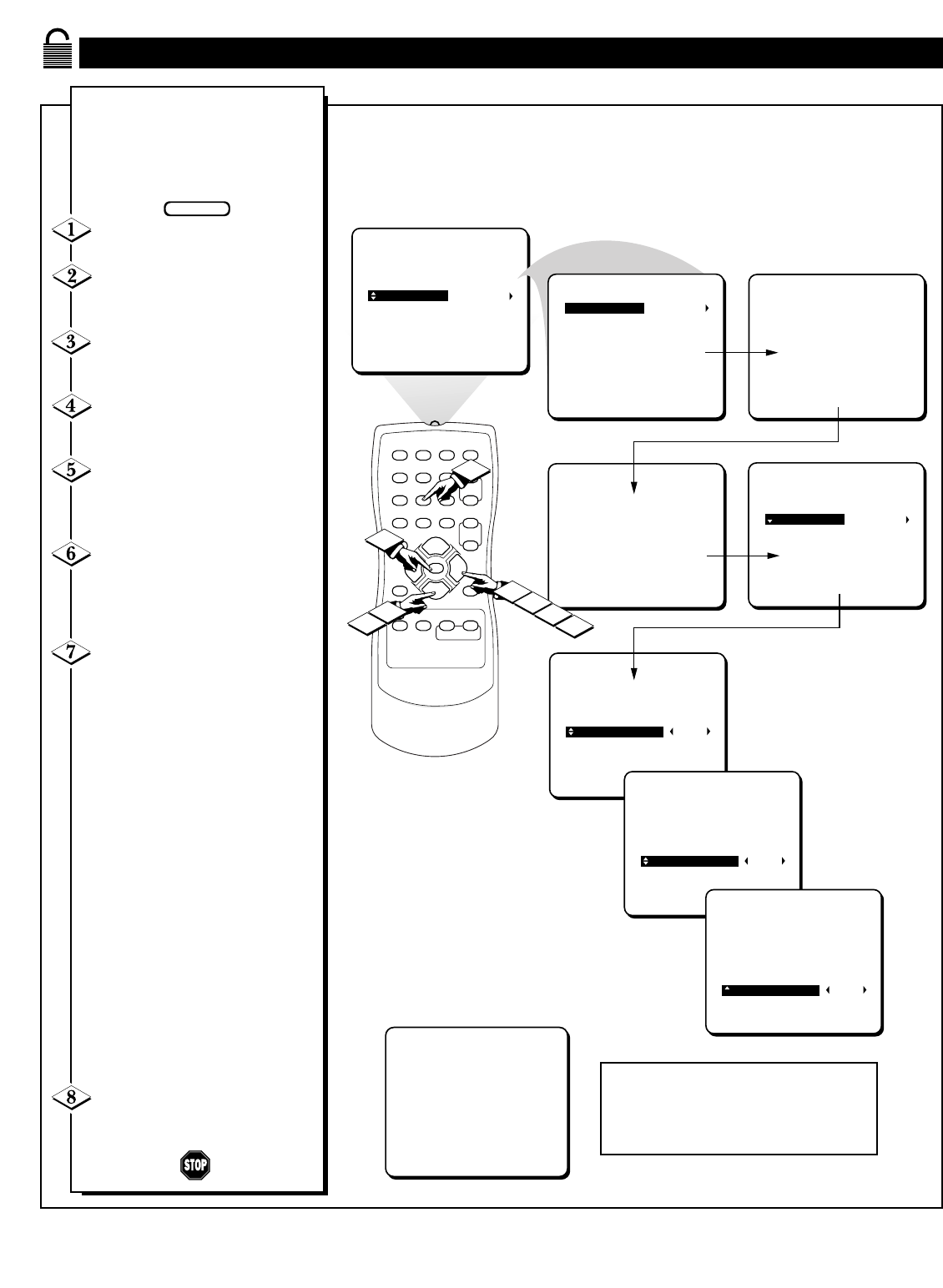 1

2

3

4

5

6

7

8

STOP