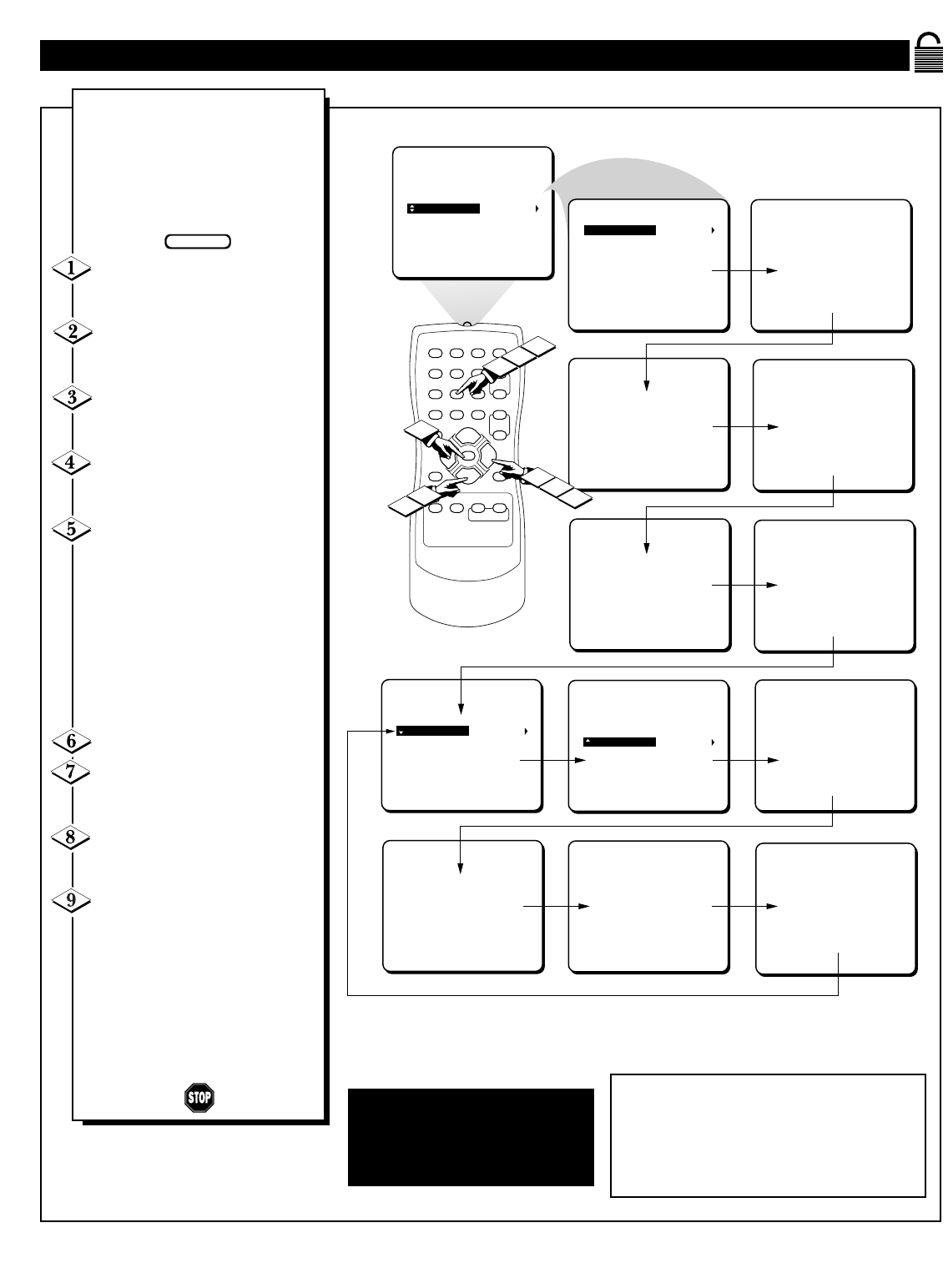 1

2

3

4

5

6

7

8

9

STOP