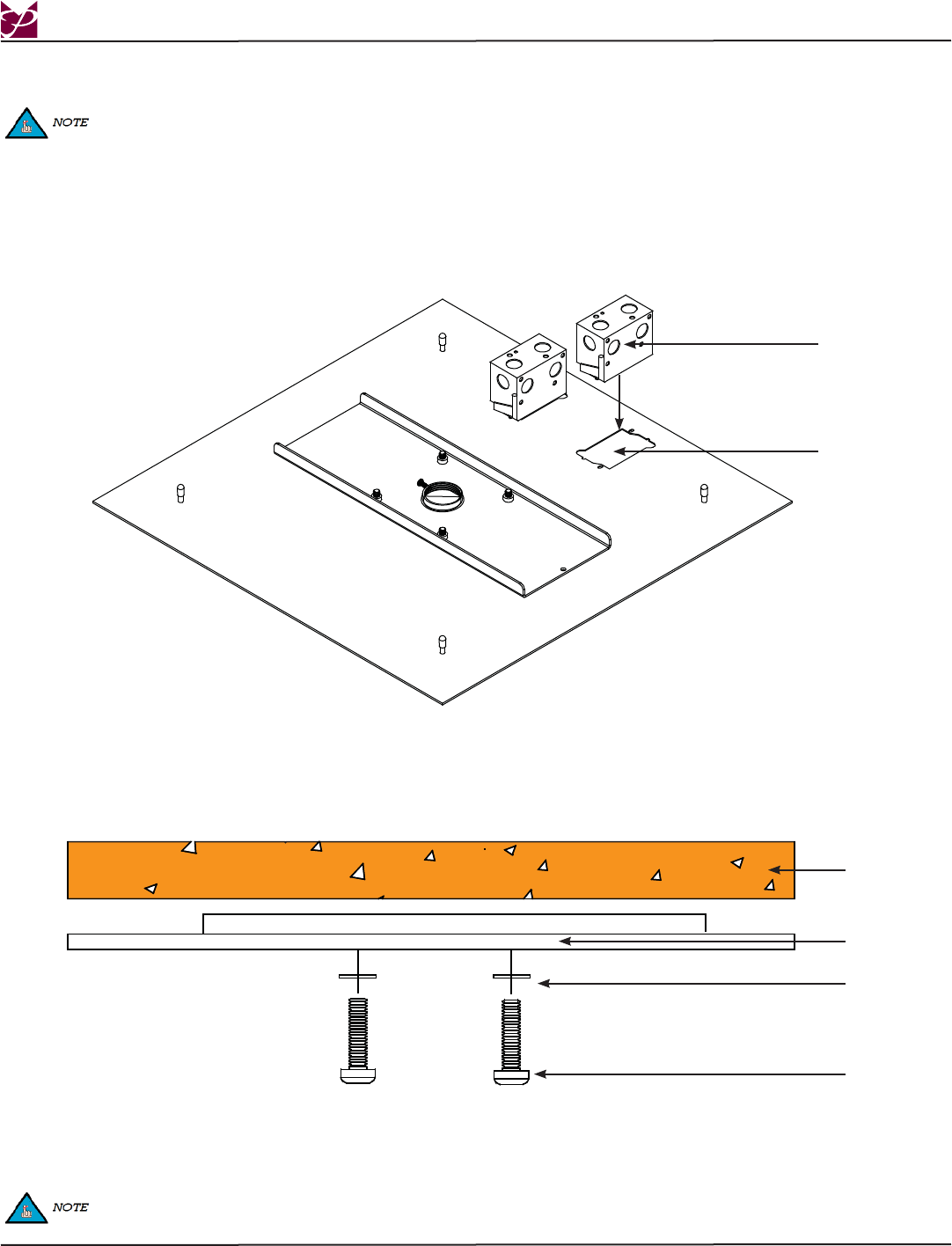 NOTE

NOTE