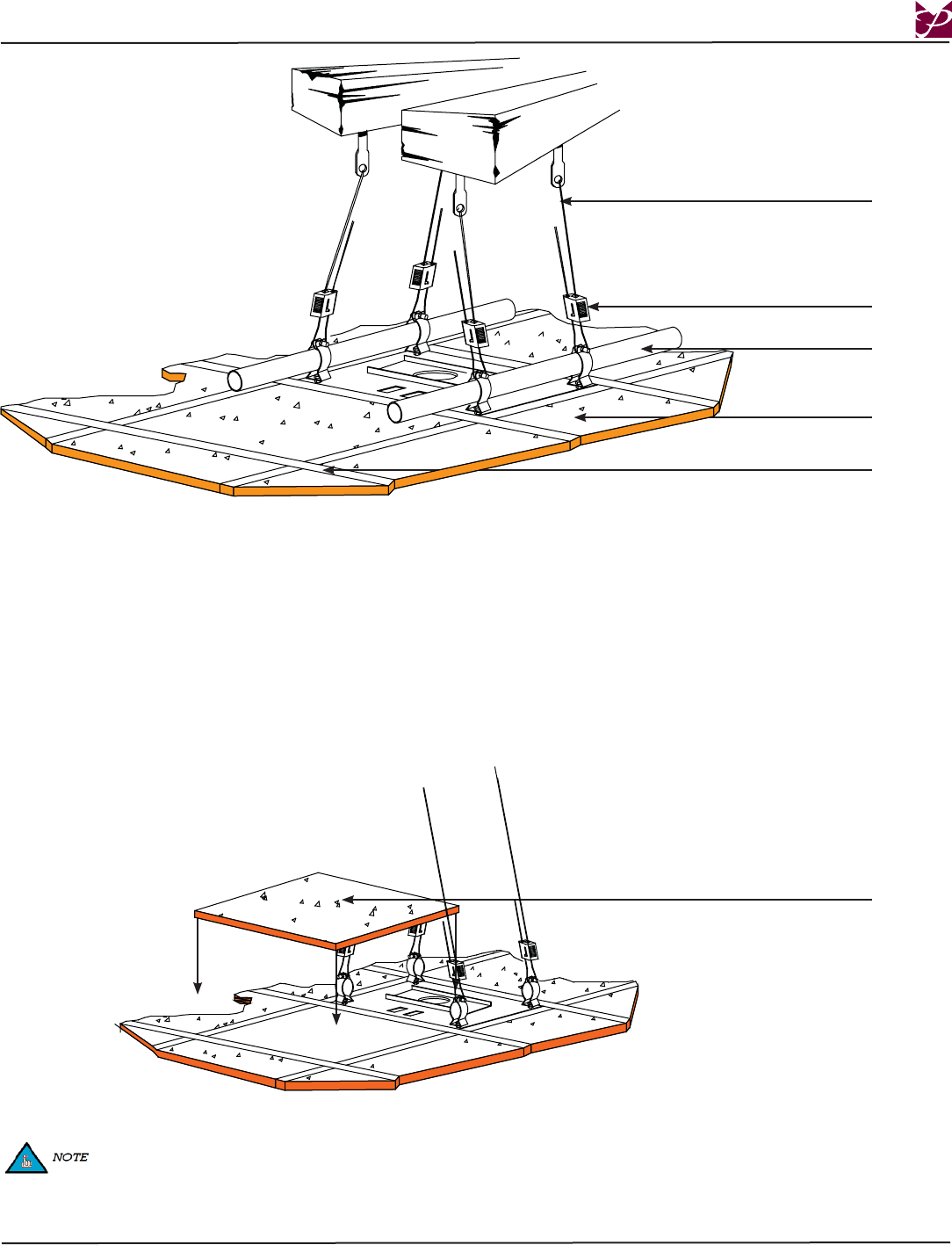 NOTE