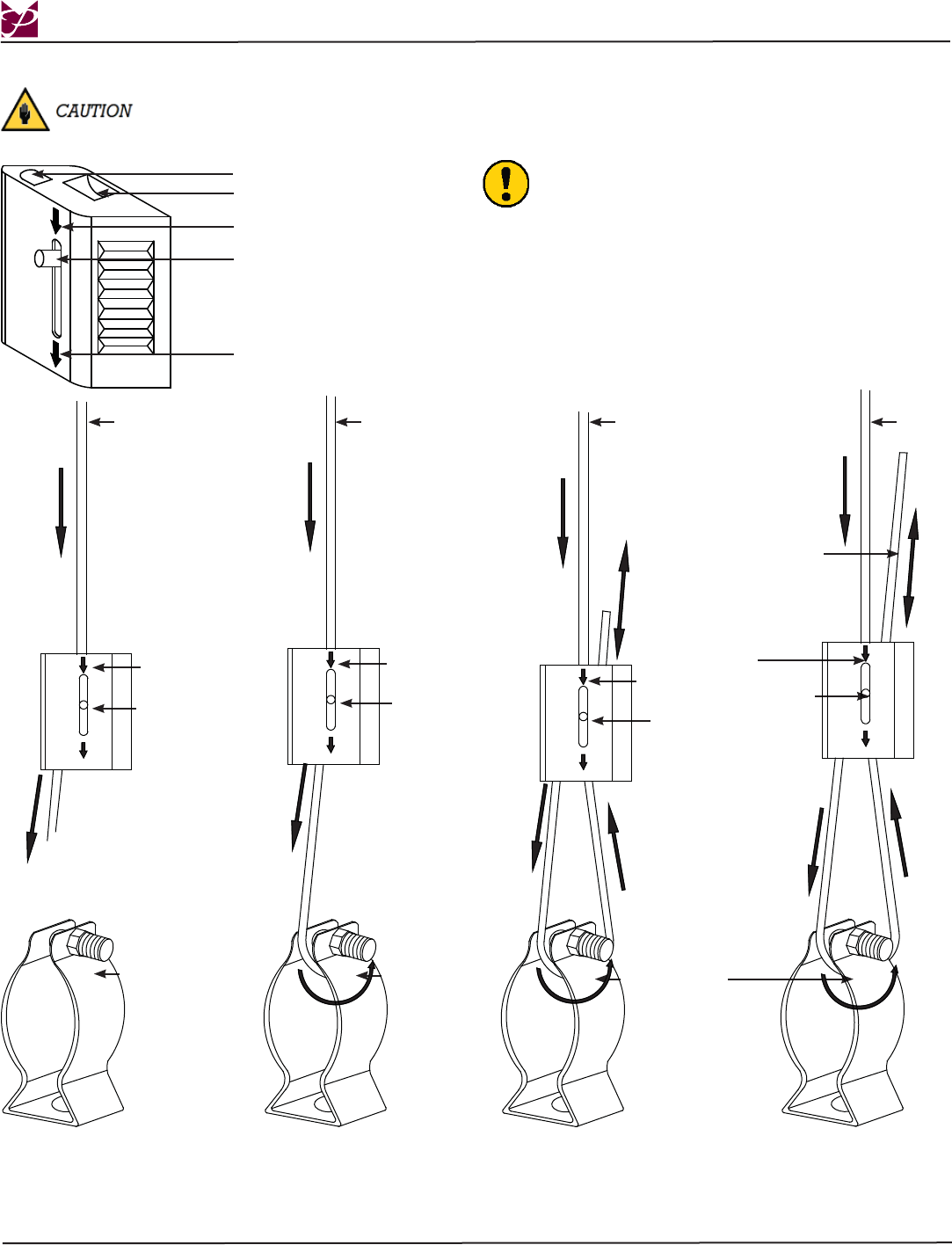 CAUTION