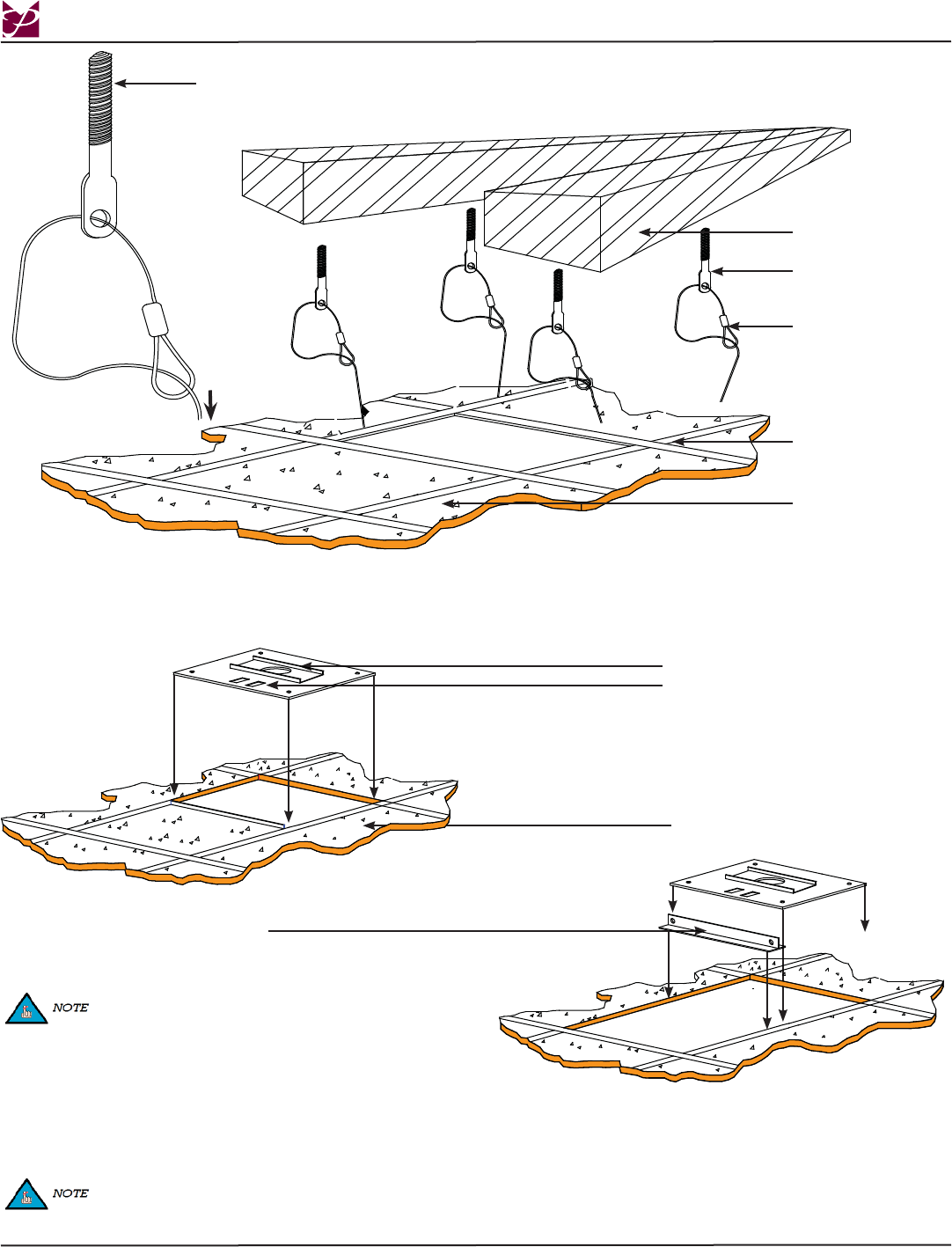 NOTE

NOTE