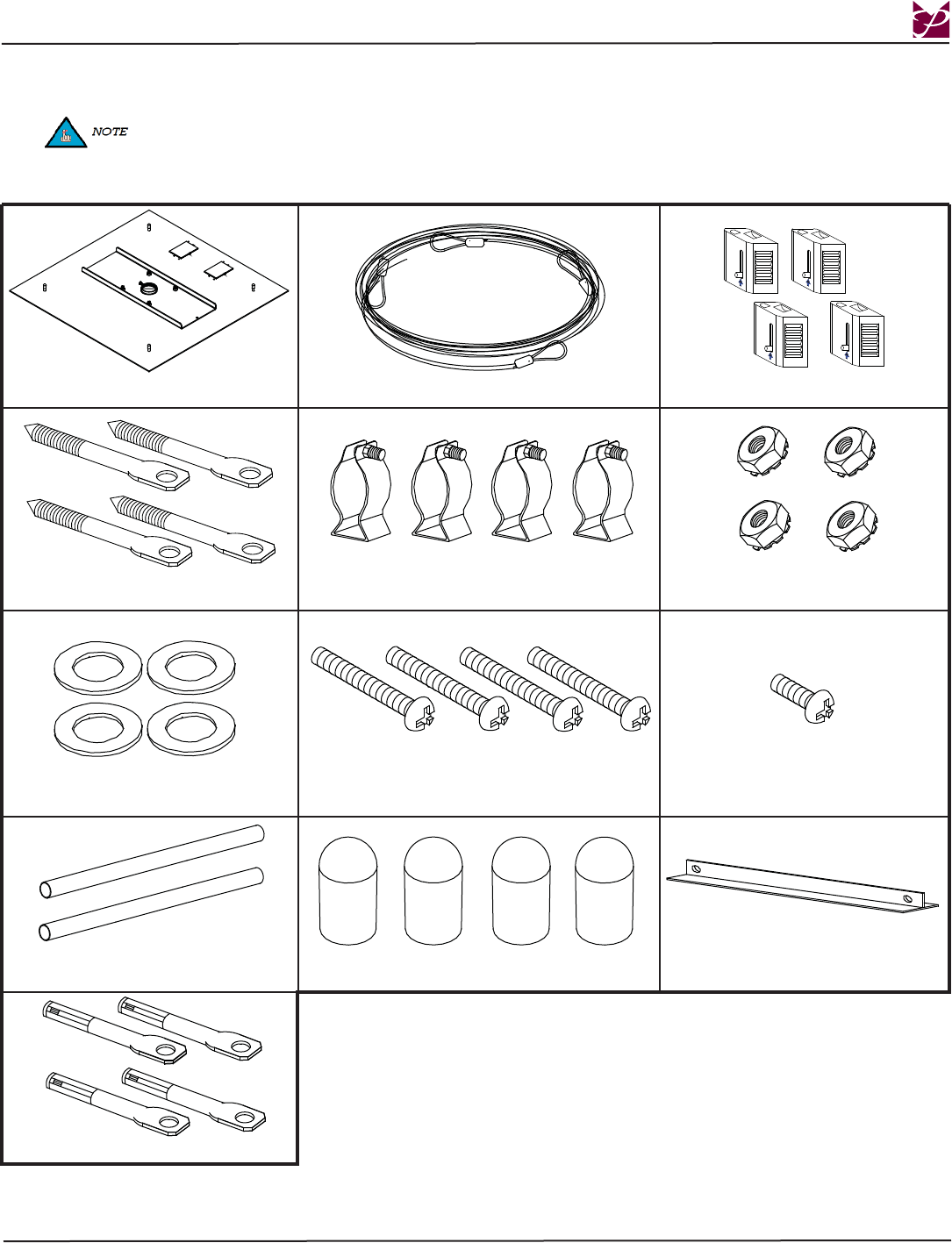 NOTE