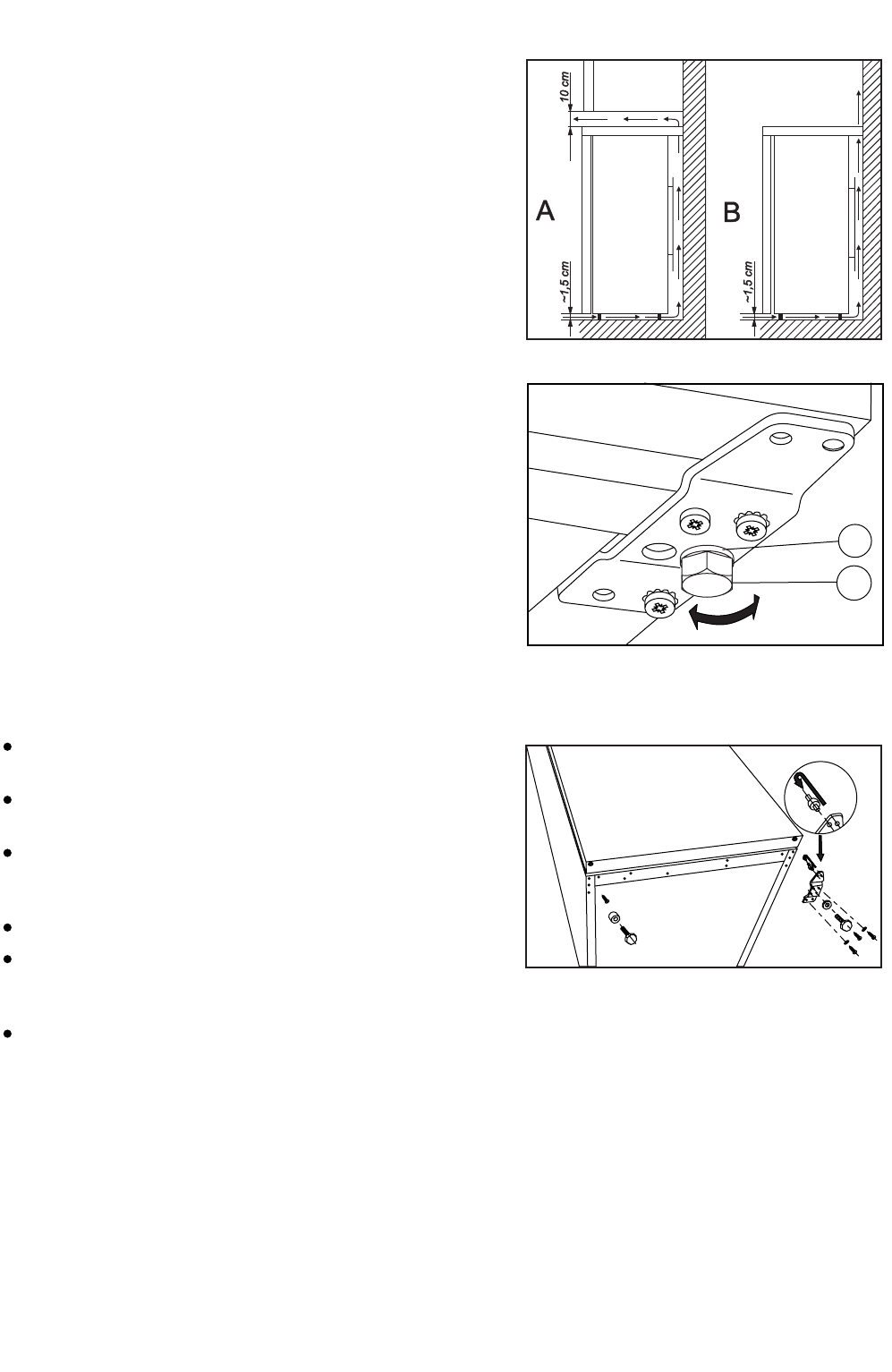 10 cm

A

~1,5 cm

B

~1,5 cm