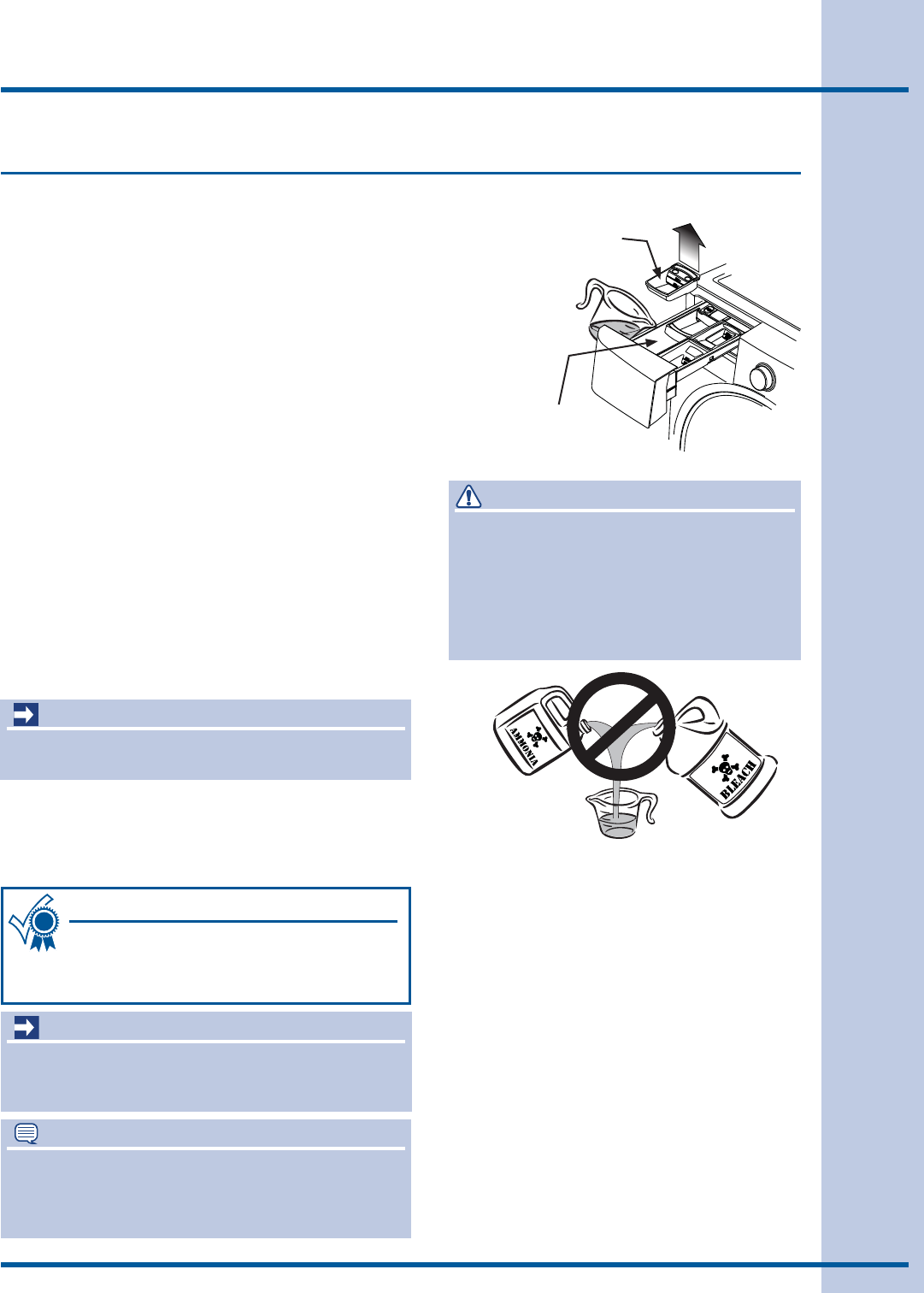 AMMONIA

BLEACH