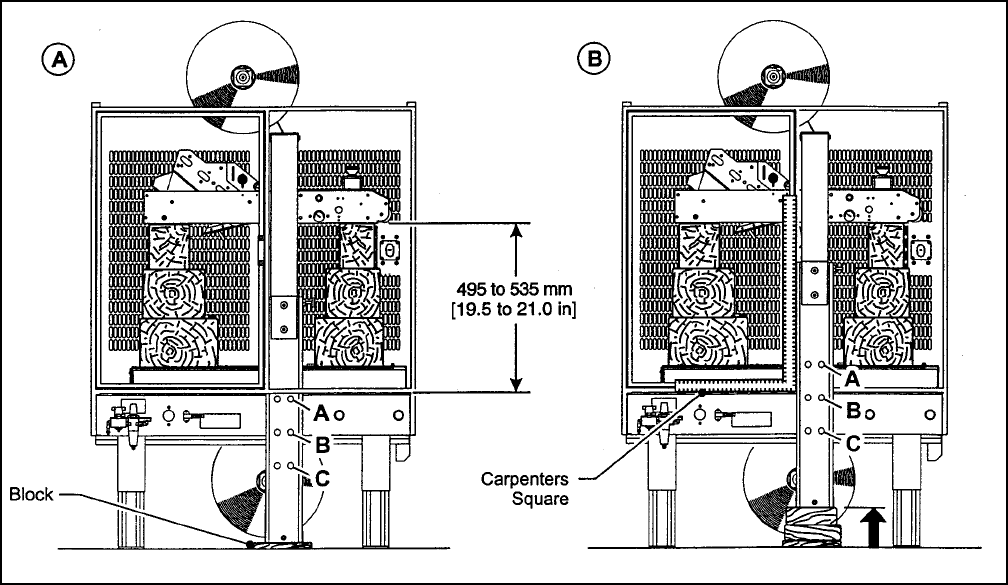 A

495 to 535 mm
[19.5 to 21.0 in]

A
B
C

Block

B

A
B
C

Carpenters
Square