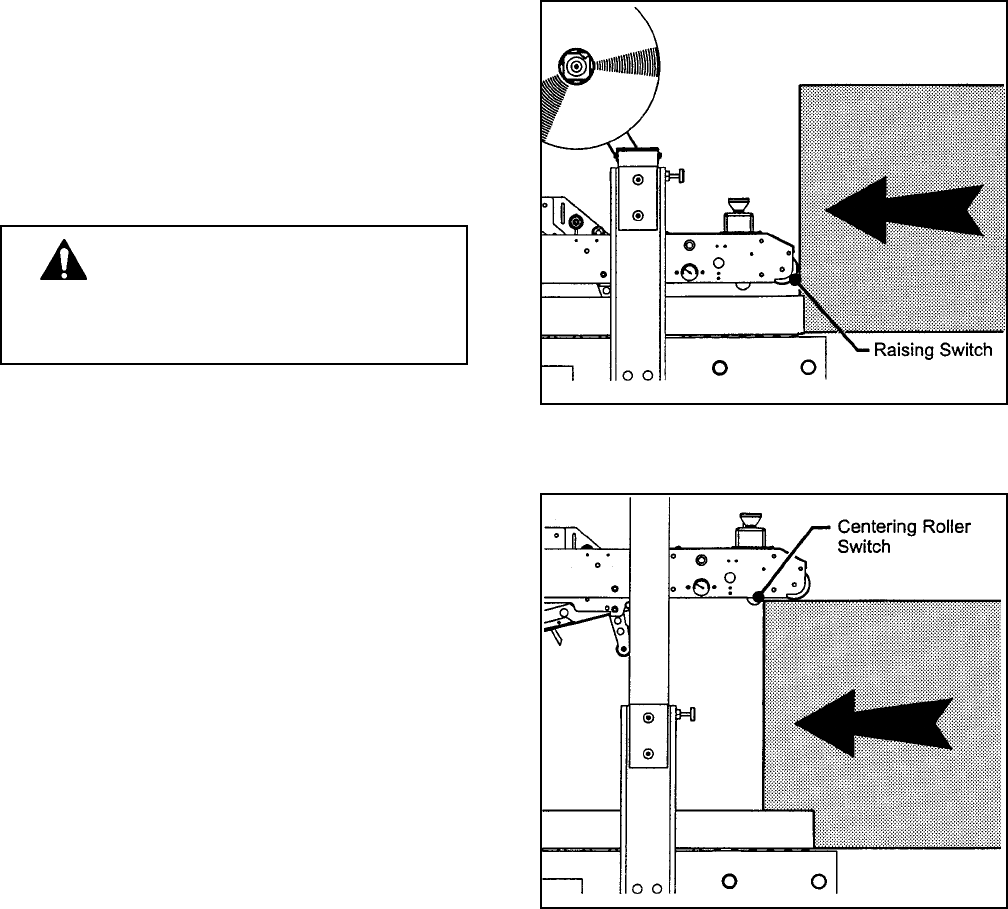 Raising Switch

Centering Roller Switch