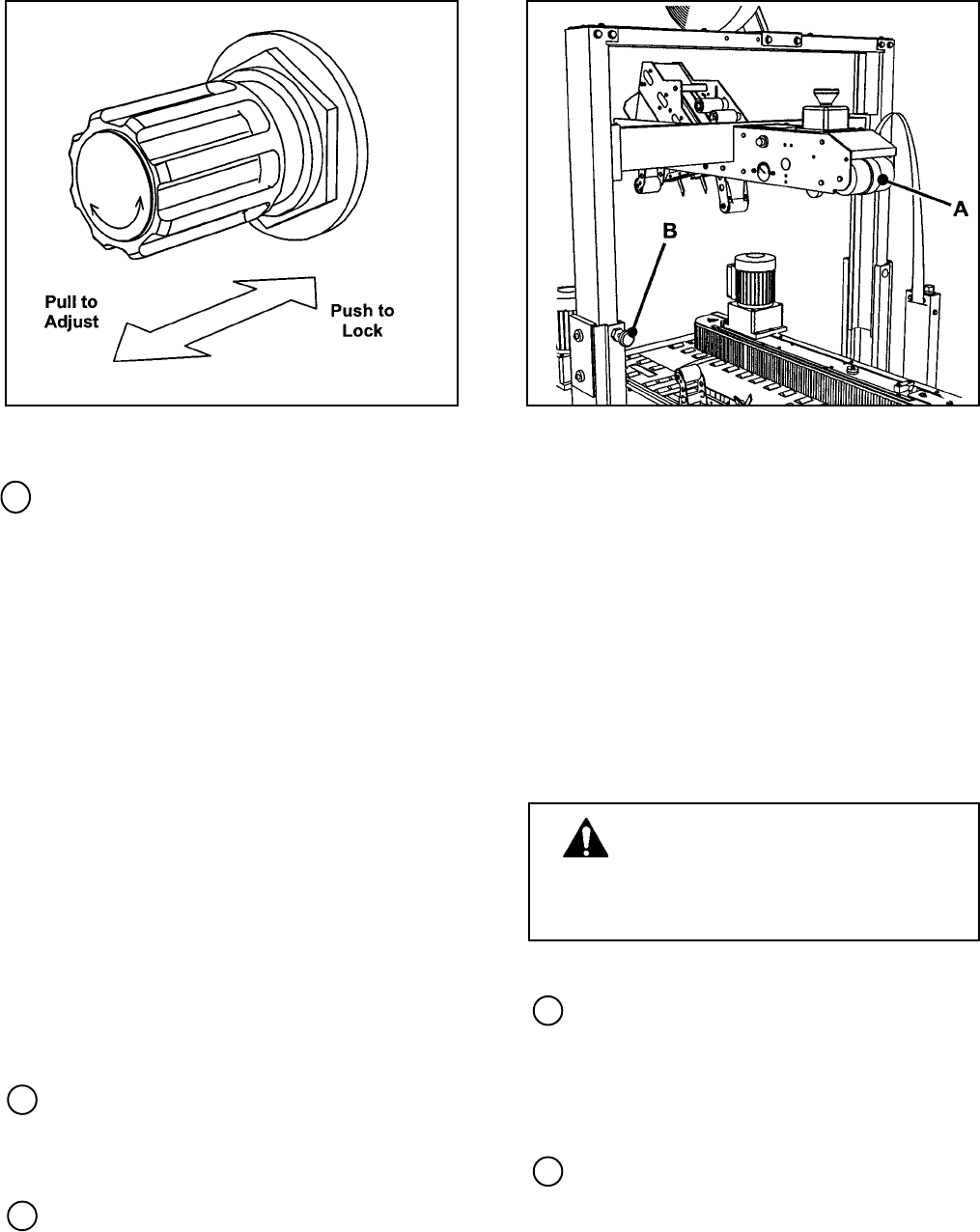 Pull to Adjust

Push to Lock

A

B