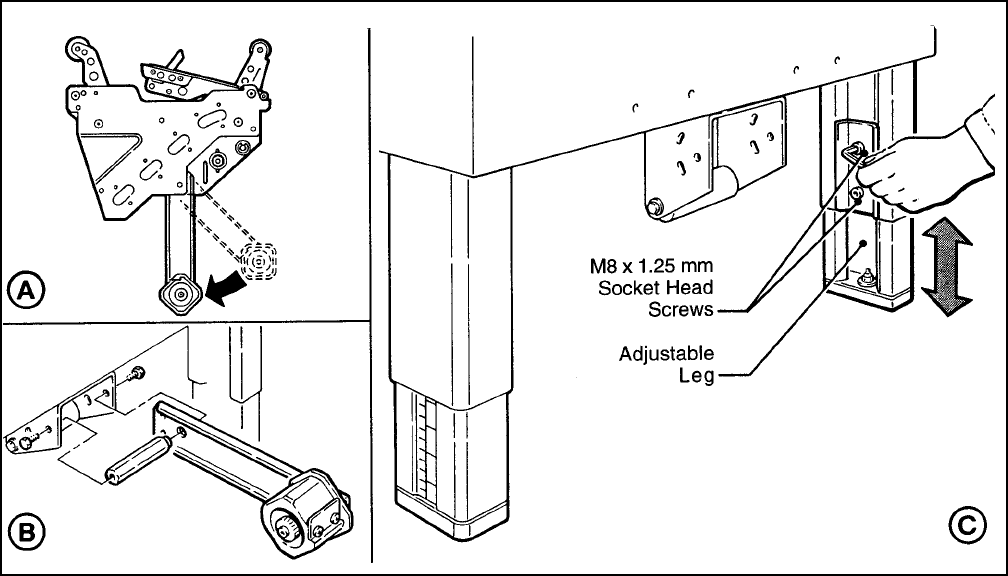 A

B

M8 x 1.25 mm Socket Head Screws

Adjustable Leg

C