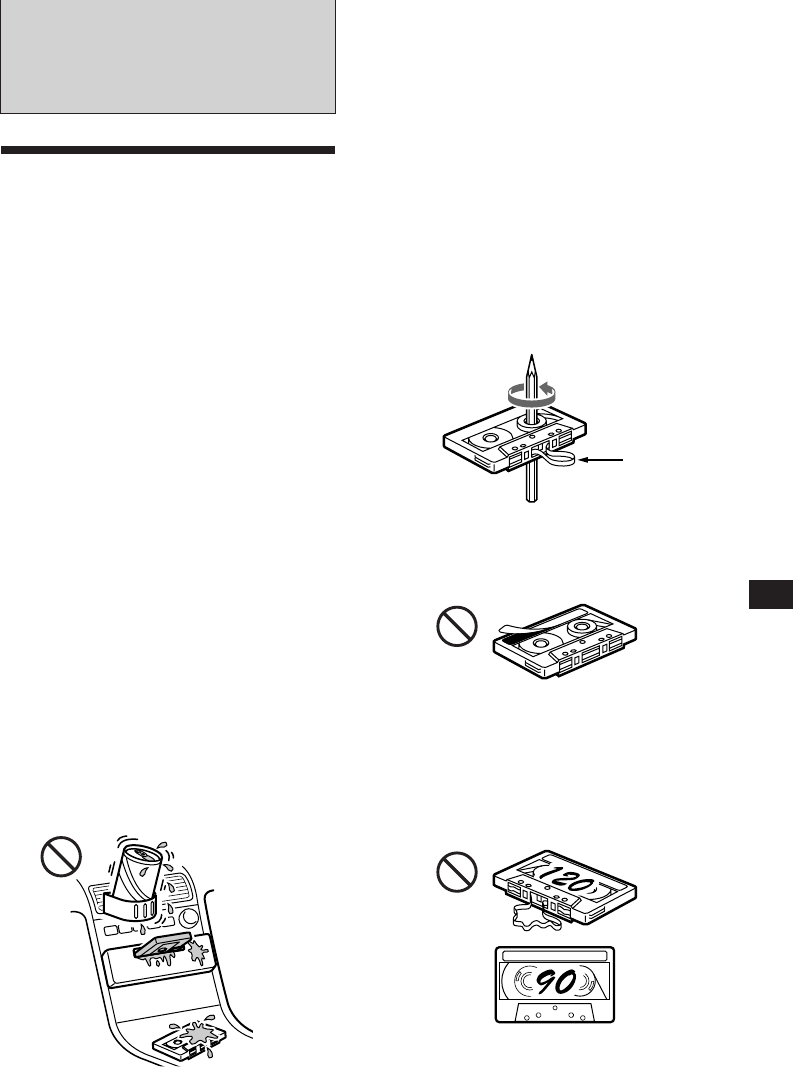 120

90