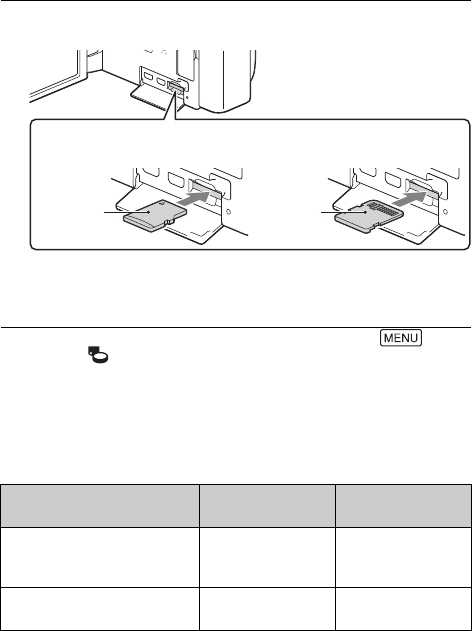 MENU