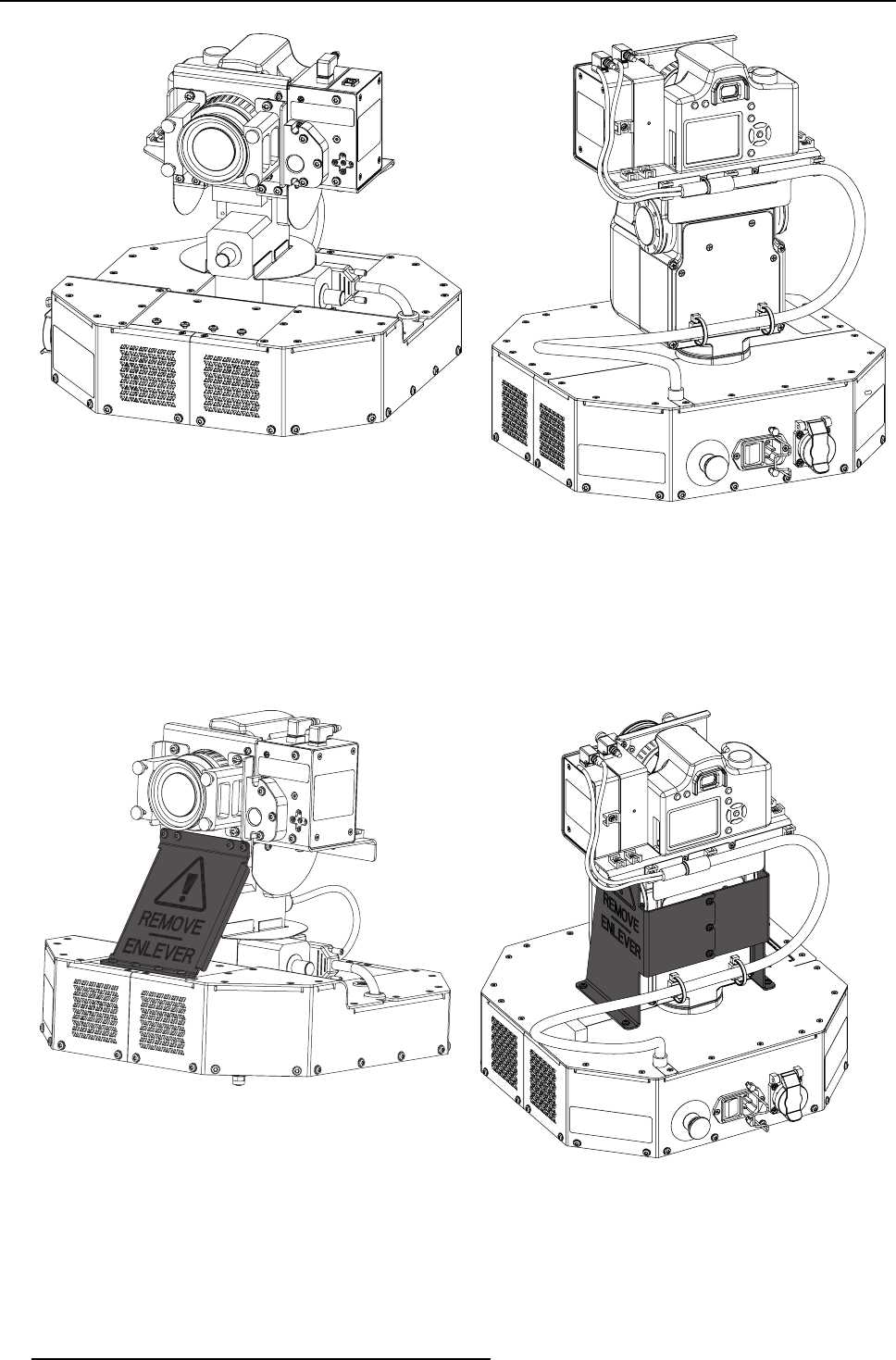 REMOVE
ENLEVER

REMOVE
ENLEVER