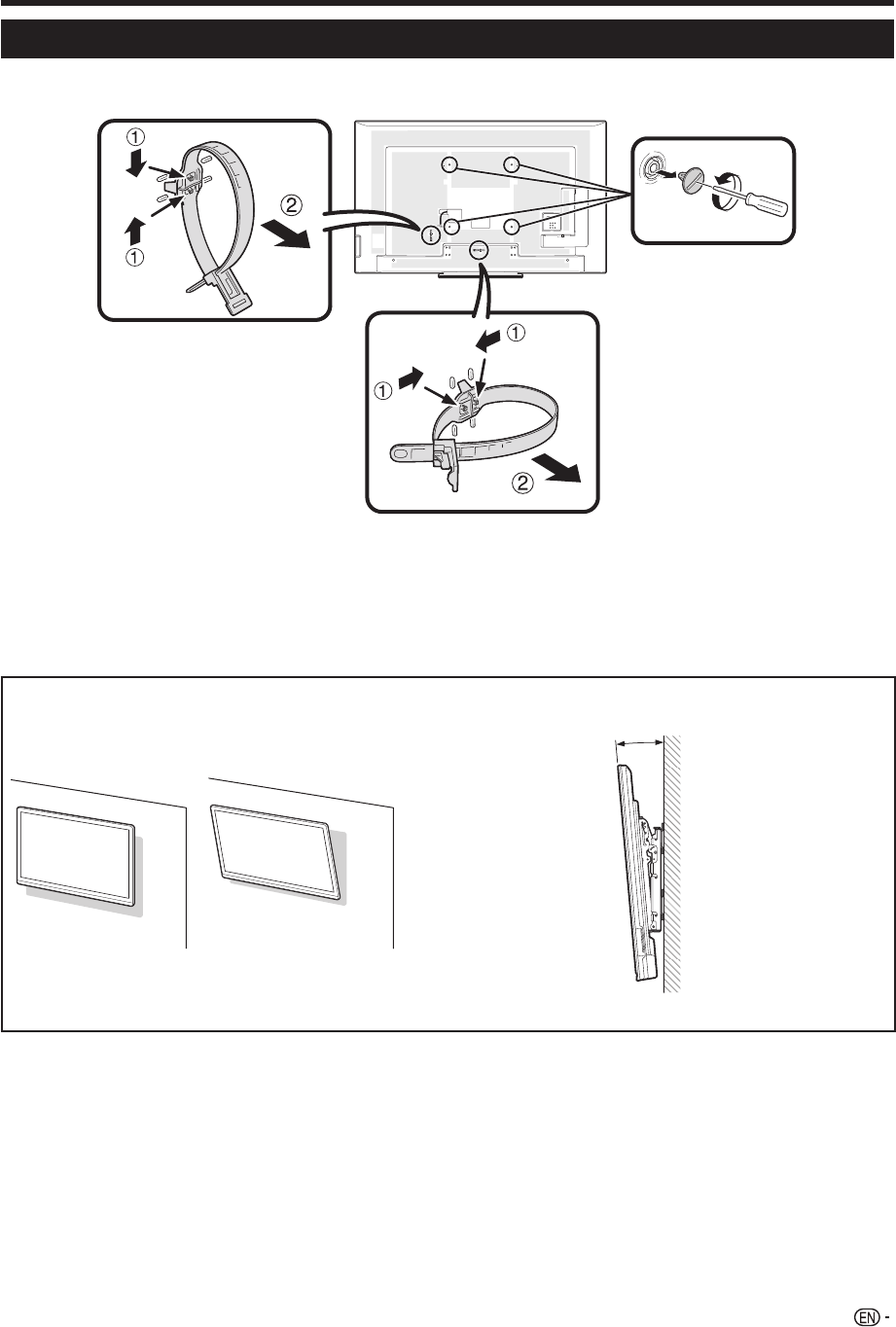 ①
①
②
①
①
②
EN -