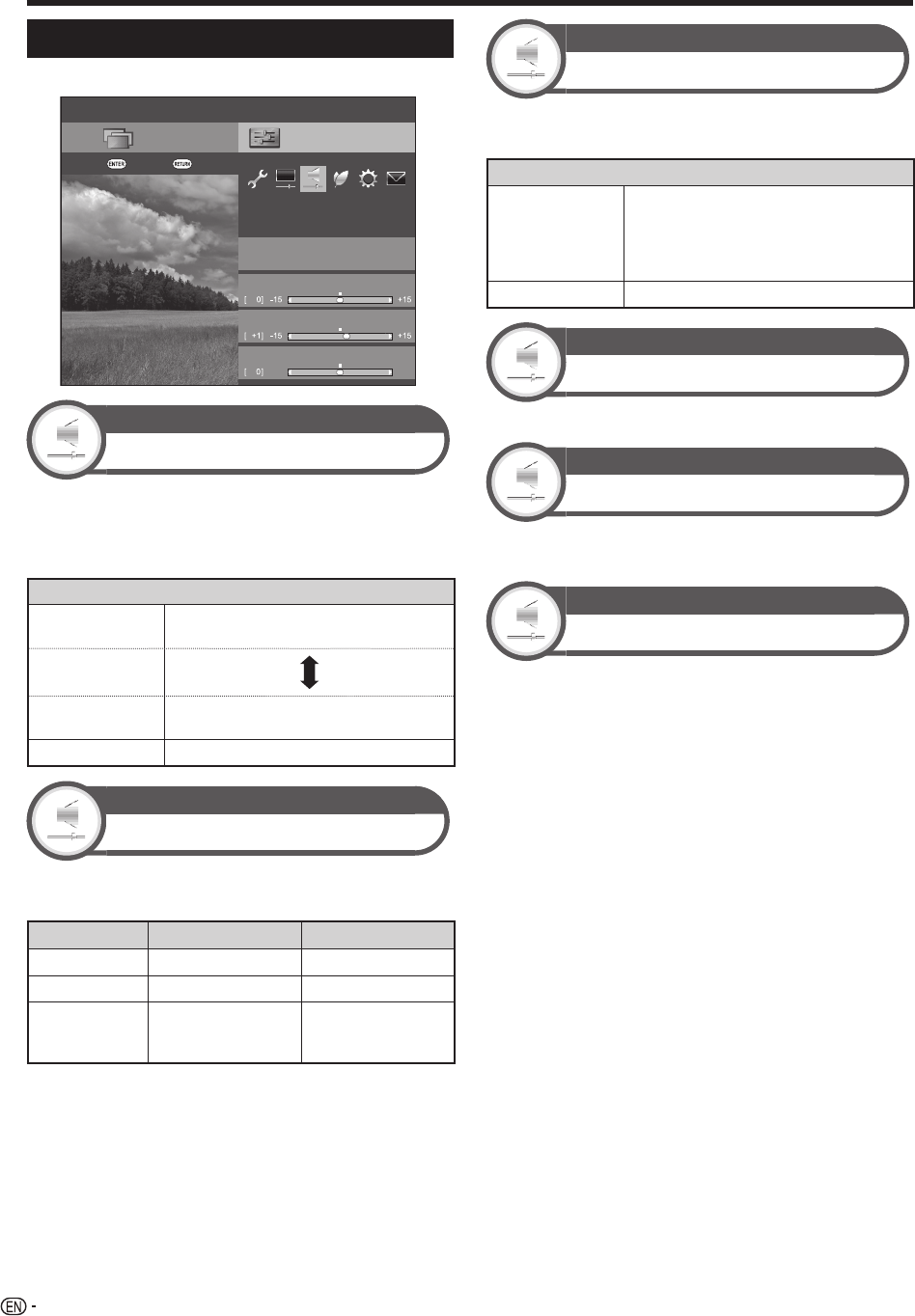 ENTER RETURN

[ 0] -15 +15

[ +1] -15 +15

[ 0]

EN -