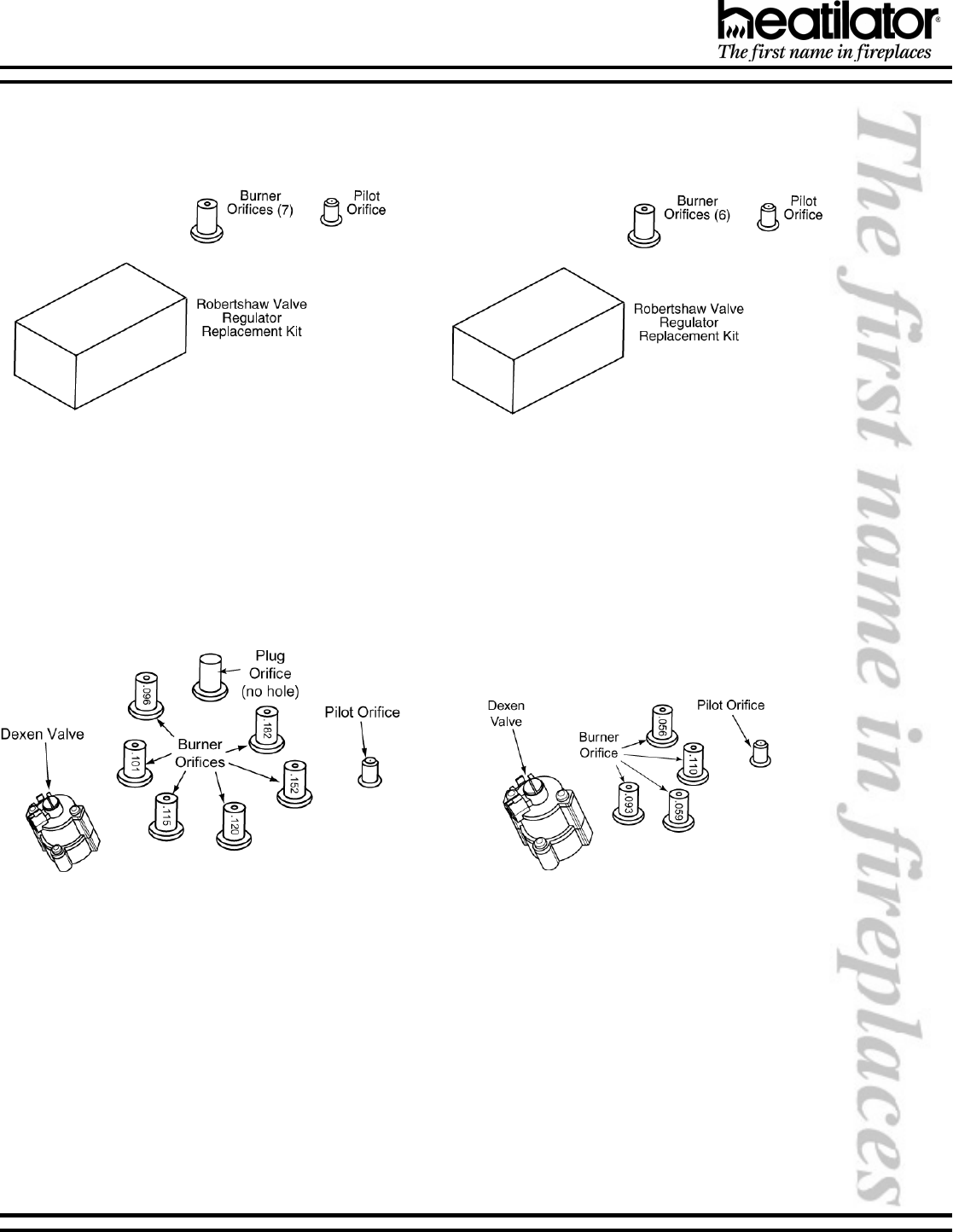 heatilator®
The first name in fireplaces

Burner Orifices (7)

Pilot Orifice

Robertshaw Valve Regulator Replacement Kit

Burner Orifices (6)

Pilot Orifice

Robertshaw Valve Regulator Replacement Kit

Plug Orifice (no hole)

.096

.182

Pilot Orifice

Dexen Valve

.101

Burner Orifices

.152

.115

.120

Dexen Valve

.056

Pilot Orifice

Burner Orifice

.110

.093

.059

The first name in fireplaces