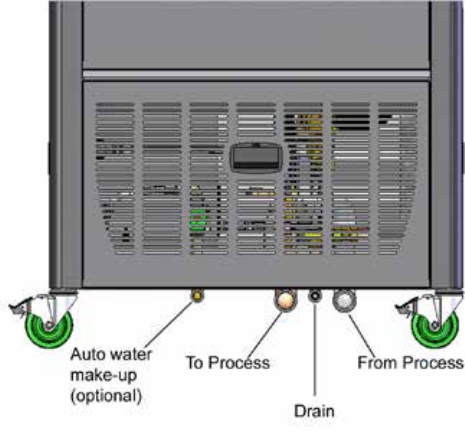 Auto water make-up (optional)

To Process

Drain

From Process