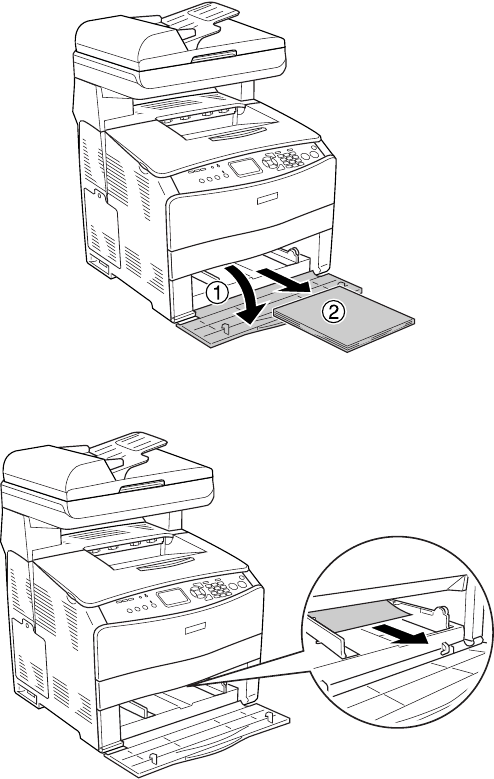 ①
②